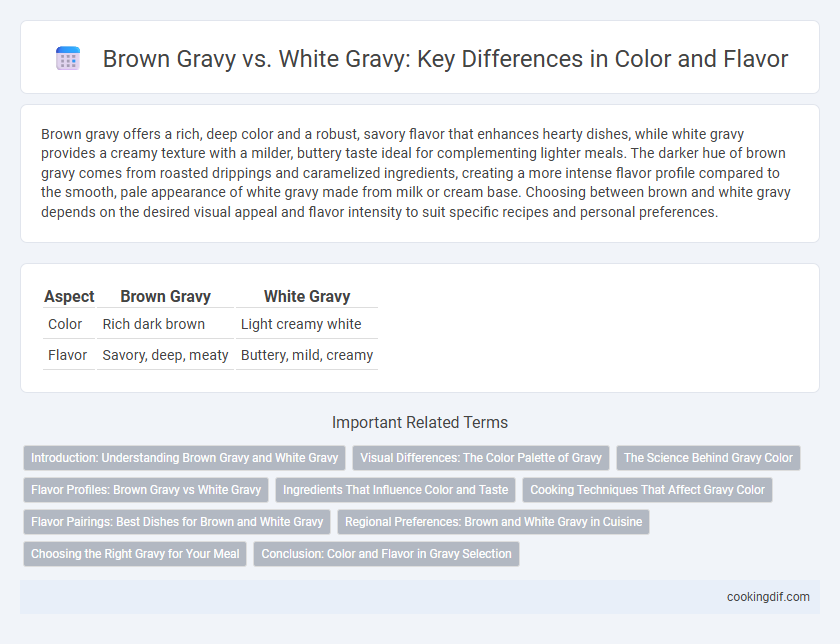 Brown Gravy vs. White Gravy: Key Differences in Color and Flavor

Brown gravy offers a rich, deep color and a robust, savory flavor that enhances hearty dishes, while white gravy provides a creamy texture with a milder, buttery taste ideal for complementing lighter meals. The darker hue of brown gravy comes from roasted drippings and caramelized ingredients, creating a more intense flavor profile compared to the smooth, pale appearance of white gravy made from milk or cream base. Choosing between brown and white gravy depends on the desired visual appeal and flavor intensity to suit specific recipes and personal preferences.

| Aspect | Brown Gravy | White Gravy |
|---|---|---|
| Color | Rich dark brown | Light creamy white |
| Flavor | Savory, deep, meaty | Buttery, mild, creamy |

Important Related Terms

Introduction: Understanding Brown Gravy and White Gravy
Visual Differences: The Color Palette of Gravy
The Science Behind Gravy Color
Flavor Profiles: Brown Gravy vs White Gravy
Ingredients That Influence Color and Taste
Cooking Techniques That Affect Gravy Color
Flavor Pairings: Best Dishes for Brown and White Gravy
Regional Preferences: Brown and White Gravy in Cuisine
Choosing the Right Gravy for Your Meal
Conclusion: Color and Flavor in Gravy Selection

cookingdif.com