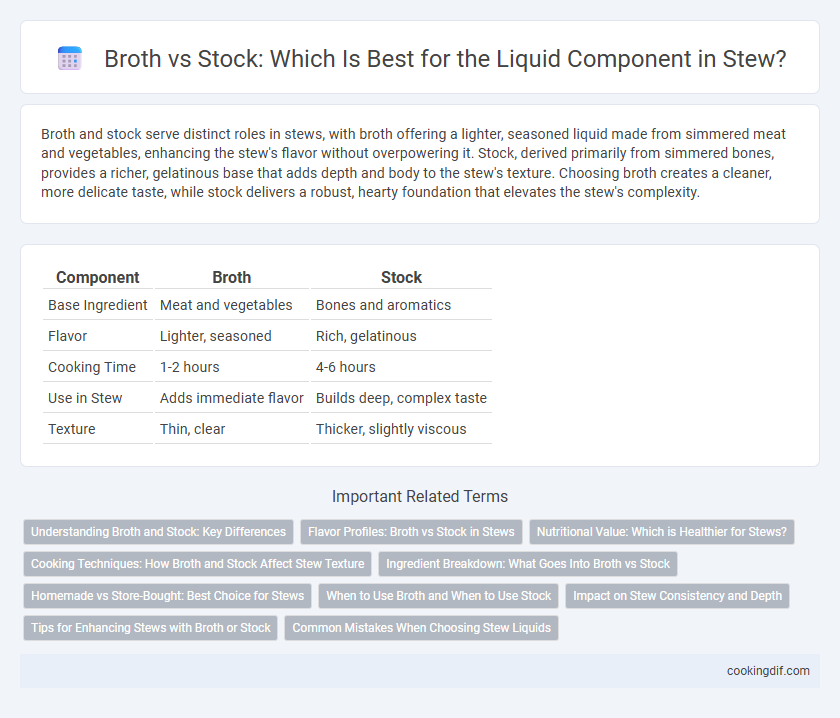 Broth vs Stock: Which Is Best for the Liquid Component in Stew?

Broth and stock serve distinct roles in stews, with broth offering a lighter, seasoned liquid made from simmered meat and vegetables, enhancing the stew's flavor without overpowering it. Stock, derived primarily from simmered bones, provides a richer, gelatinous base that adds depth and body to the stew's texture. Choosing broth creates a cleaner, more delicate taste, while stock delivers a robust, hearty foundation that elevates the stew's complexity.

| Component | Broth | Stock |
|---|---|---|
| Base Ingredient | Meat and vegetables | Bones and aromatics |
| Flavor | Lighter, seasoned | Rich, gelatinous |
| Cooking Time | 1-2 hours | 4-6 hours |
| Use in Stew | Adds immediate flavor | Builds deep, complex taste |
| Texture | Thin, clear | Thicker, slightly viscous |

Important Related Terms

Understanding Broth and Stock: Key Differences
Flavor Profiles: Broth vs Stock in Stews
Nutritional Value: Which is Healthier for Stews?
Cooking Techniques: How Broth and Stock Affect Stew Texture
Ingredient Breakdown: What Goes Into Broth vs Stock
Homemade vs Store-Bought: Best Choice for Stews
When to Use Broth and When to Use Stock
Impact on Stew Consistency and Depth
Tips for Enhancing Stews with Broth or Stock
Common Mistakes When Choosing Stew Liquids

cookingdif.com