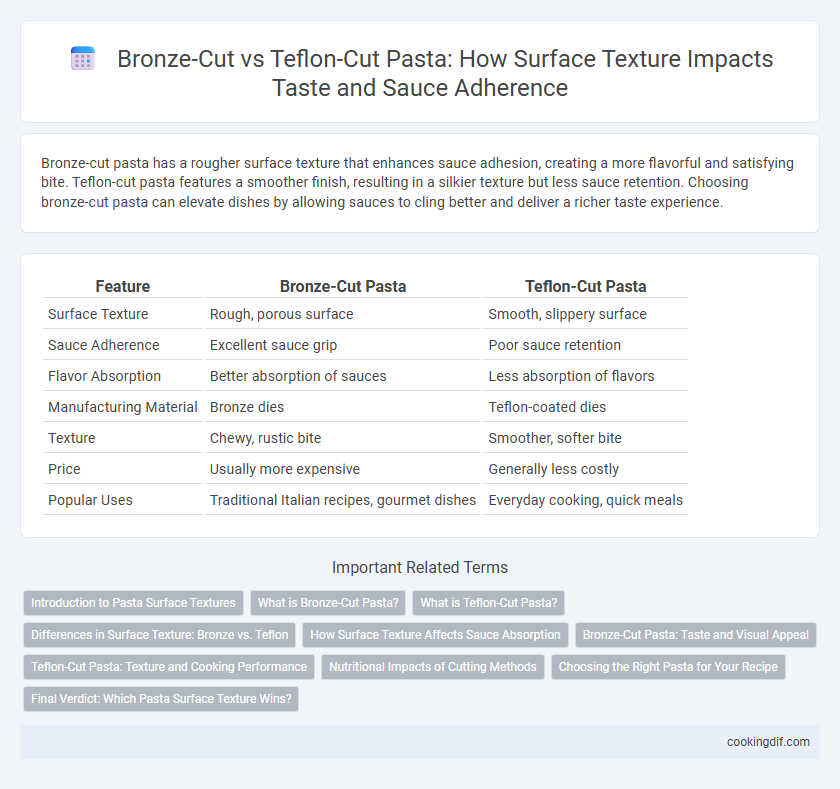 Bronze-Cut vs Teflon-Cut Pasta: How Surface Texture Impacts Taste and Sauce Adherence

Bronze-cut pasta has a rougher surface texture that enhances sauce adhesion, creating a more flavorful and satisfying bite. Teflon-cut pasta features a smoother finish, resulting in a silkier texture but less sauce retention. Choosing bronze-cut pasta can elevate dishes by allowing sauces to cling better and deliver a richer taste experience.

| Feature | Bronze-Cut Pasta | Teflon-Cut Pasta |
|---|---|---|
| Surface Texture | Rough, porous surface | Smooth, slippery surface |
| Sauce Adherence | Excellent sauce grip | Poor sauce retention |
| Flavor Absorption | Better absorption of sauces | Less absorption of flavors |
| Manufacturing Material | Bronze dies | Teflon-coated dies |
| Texture | Chewy, rustic bite | Smoother, softer bite |
| Price | Usually more expensive | Generally less costly |
| Popular Uses | Traditional Italian recipes, gourmet dishes | Everyday cooking, quick meals |

Important Related Terms

Introduction to Pasta Surface Textures
What is Bronze-Cut Pasta?
What is Teflon-Cut Pasta?
Differences in Surface Texture: Bronze vs. Teflon
How Surface Texture Affects Sauce Absorption
Bronze-Cut Pasta: Taste and Visual Appeal
Teflon-Cut Pasta: Texture and Cooking Performance
Nutritional Impacts of Cutting Methods
Choosing the Right Pasta for Your Recipe
Final Verdict: Which Pasta Surface Texture Wins?

cookingdif.com