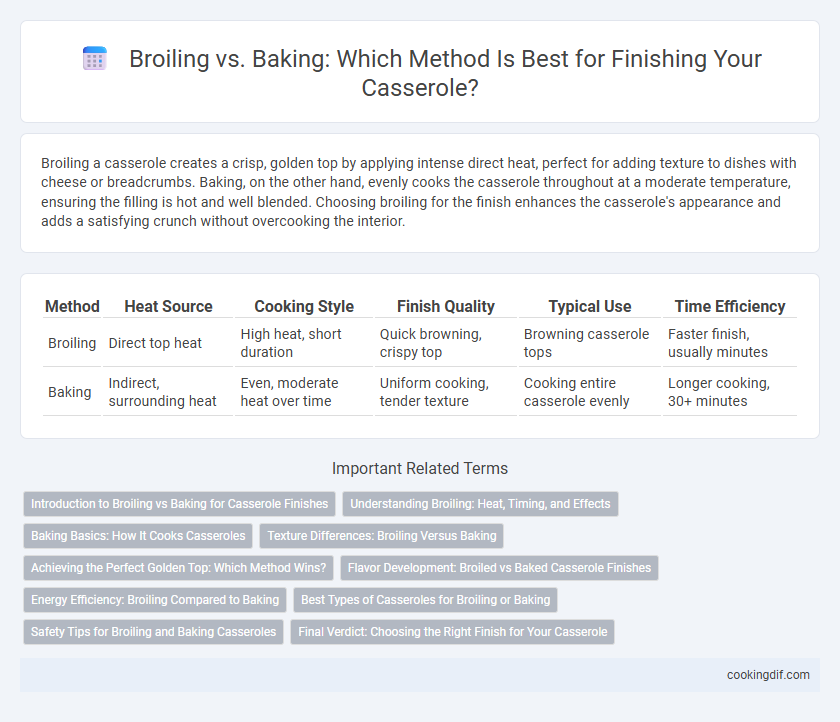 Broiling vs. Baking: Which Method Is Best for Finishing Your Casserole?

Broiling a casserole creates a crisp, golden top by applying intense direct heat, perfect for adding texture to dishes with cheese or breadcrumbs. Baking, on the other hand, evenly cooks the casserole throughout at a moderate temperature, ensuring the filling is hot and well blended. Choosing broiling for the finish enhances the casserole's appearance and adds a satisfying crunch without overcooking the interior.

| Method | Heat Source | Cooking Style | Finish Quality | Typical Use | Time Efficiency |
|---|---|---|---|---|---|
| Broiling | Direct top heat | High heat, short duration | Quick browning, crispy top | Browning casserole tops | Faster finish, usually minutes |
| Baking | Indirect, surrounding heat | Even, moderate heat over time | Uniform cooking, tender texture | Cooking entire casserole evenly | Longer cooking, 30+ minutes |

Important Related Terms

Introduction to Broiling vs Baking for Casserole Finishes

Understanding Broiling: Heat, Timing, and Effects

Baking Basics: How It Cooks Casseroles

Texture Differences: Broiling Versus Baking

Achieving the Perfect Golden Top: Which Method Wins?

Flavor Development: Broiled vs Baked Casserole Finishes

Energy Efficiency: Broiling Compared to Baking

Best Types of Casseroles for Broiling or Baking

Safety Tips for Broiling and Baking Casseroles

Final Verdict: Choosing the Right Finish for Your Casserole

cookingdif.com