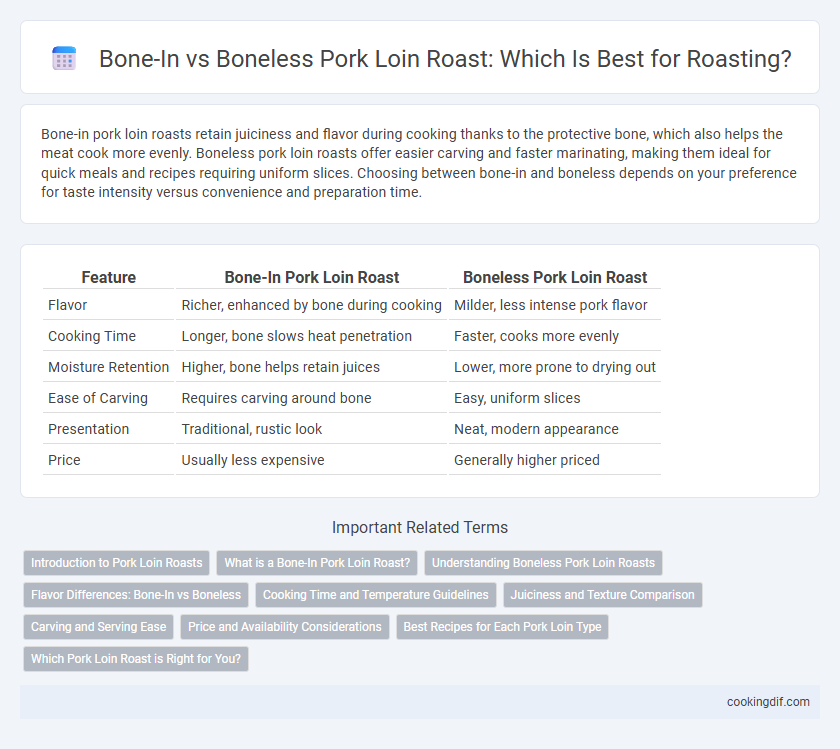 Bone-In vs Boneless Pork Loin Roast: Which Is Best for Roasting?

Bone-in pork loin roasts retain juiciness and flavor during cooking thanks to the protective bone, which also helps the meat cook more evenly. Boneless pork loin roasts offer easier carving and faster marinating, making them ideal for quick meals and recipes requiring uniform slices. Choosing between bone-in and boneless depends on your preference for taste intensity versus convenience and preparation time.

| Feature | Bone-In Pork Loin Roast | Boneless Pork Loin Roast |
|---|---|---|
| Flavor | Richer, enhanced by bone during cooking | Milder, less intense pork flavor |
| Cooking Time | Longer, bone slows heat penetration | Faster, cooks more evenly |
| Moisture Retention | Higher, bone helps retain juices | Lower, more prone to drying out |
| Ease of Carving | Requires carving around bone | Easy, uniform slices |
| Presentation | Traditional, rustic look | Neat, modern appearance |
| Price | Usually less expensive | Generally higher priced |

Important Related Terms

Introduction to Pork Loin Roasts
What is a Bone-In Pork Loin Roast?
Understanding Boneless Pork Loin Roasts
Flavor Differences: Bone-In vs Boneless
Cooking Time and Temperature Guidelines
Juiciness and Texture Comparison
Carving and Serving Ease
Price and Availability Considerations
Best Recipes for Each Pork Loin Type
Which Pork Loin Roast is Right for You?

cookingdif.com