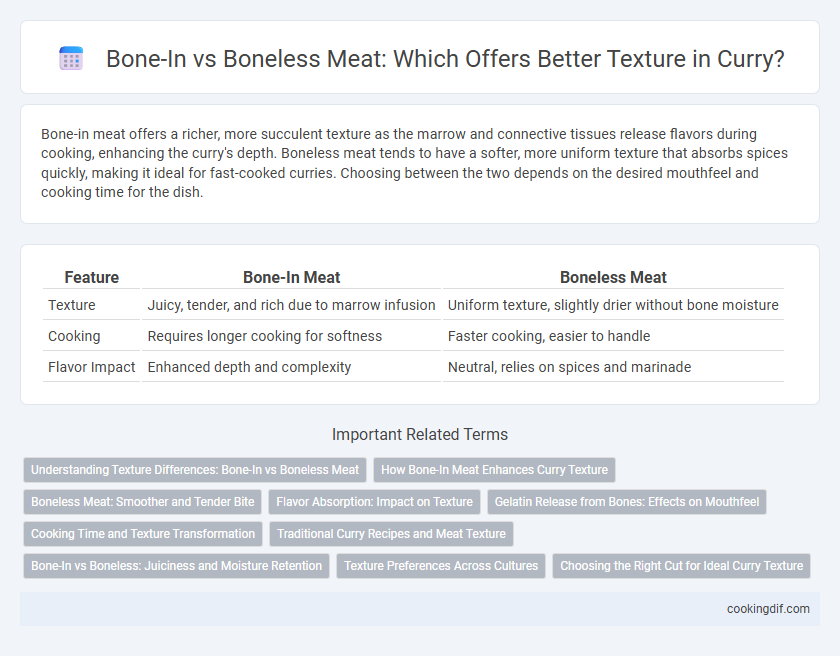 Bone-In vs Boneless Meat: Which Offers Better Texture in Curry?

Bone-in meat offers a richer, more succulent texture as the marrow and connective tissues release flavors during cooking, enhancing the curry's depth. Boneless meat tends to have a softer, more uniform texture that absorbs spices quickly, making it ideal for fast-cooked curries. Choosing between the two depends on the desired mouthfeel and cooking time for the dish.

| Feature | Bone-In Meat | Boneless Meat |
|---|---|---|
| Texture | Juicy, tender, and rich due to marrow infusion | Uniform texture, slightly drier without bone moisture |
| Cooking | Requires longer cooking for softness | Faster cooking, easier to handle |
| Flavor Impact | Enhanced depth and complexity | Neutral, relies on spices and marinade |

Important Related Terms

Understanding Texture Differences: Bone-In vs Boneless Meat
How Bone-In Meat Enhances Curry Texture
Boneless Meat: Smoother and Tender Bite
Flavor Absorption: Impact on Texture
Gelatin Release from Bones: Effects on Mouthfeel
Cooking Time and Texture Transformation
Traditional Curry Recipes and Meat Texture
Bone-In vs Boneless: Juiciness and Moisture Retention
Texture Preferences Across Cultures
Choosing the Right Cut for Ideal Curry Texture

cookingdif.com