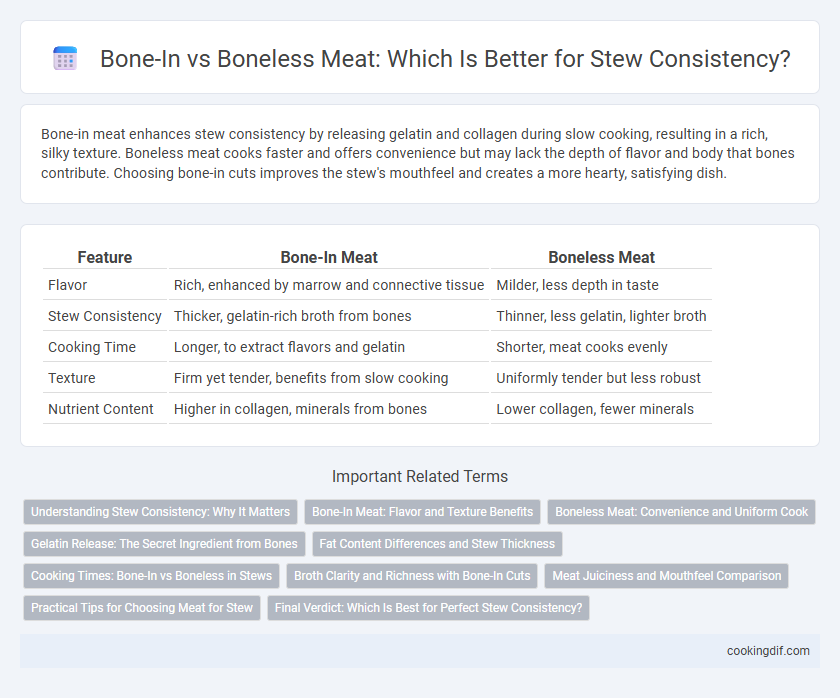 Bone-In vs Boneless Meat: Which Is Better for Stew Consistency?

Bone-in meat enhances stew consistency by releasing gelatin and collagen during slow cooking, resulting in a rich, silky texture. Boneless meat cooks faster and offers convenience but may lack the depth of flavor and body that bones contribute. Choosing bone-in cuts improves the stew's mouthfeel and creates a more hearty, satisfying dish.

| Feature | Bone-In Meat | Boneless Meat |
|---|---|---|
| Flavor | Rich, enhanced by marrow and connective tissue | Milder, less depth in taste |
| Stew Consistency | Thicker, gelatin-rich broth from bones | Thinner, less gelatin, lighter broth |
| Cooking Time | Longer, to extract flavors and gelatin | Shorter, meat cooks evenly |
| Texture | Firm yet tender, benefits from slow cooking | Uniformly tender but less robust |
| Nutrient Content | Higher in collagen, minerals from bones | Lower collagen, fewer minerals |

Important Related Terms

Understanding Stew Consistency: Why It Matters
Bone-In Meat: Flavor and Texture Benefits
Boneless Meat: Convenience and Uniform Cook
Gelatin Release: The Secret Ingredient from Bones
Fat Content Differences and Stew Thickness
Cooking Times: Bone-In vs Boneless in Stews
Broth Clarity and Richness with Bone-In Cuts
Meat Juiciness and Mouthfeel Comparison
Practical Tips for Choosing Meat for Stew
Final Verdict: Which Is Best for Perfect Stew Consistency?

cookingdif.com