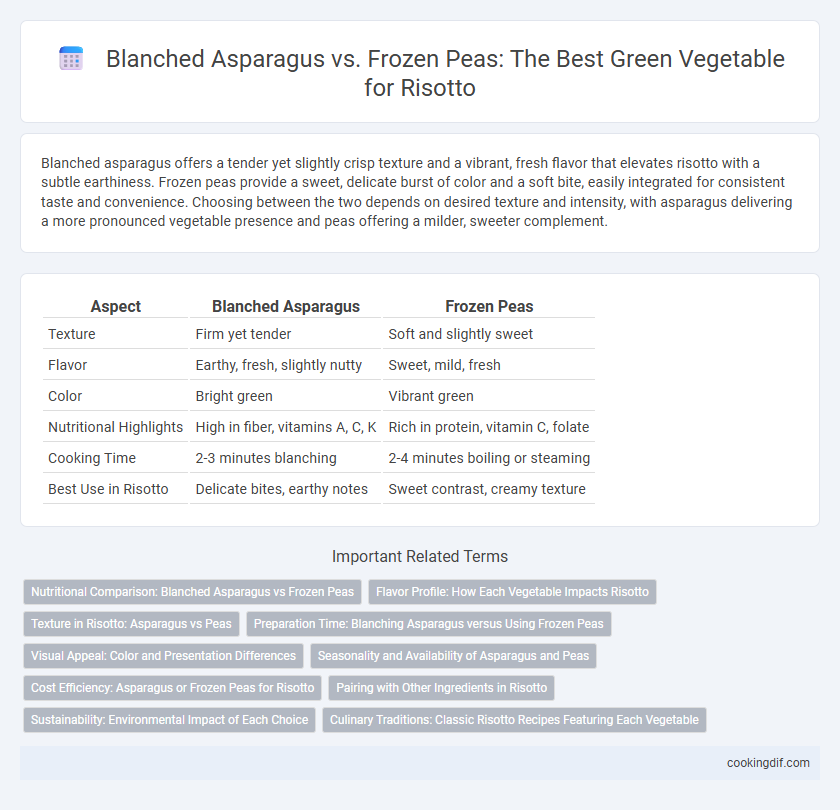 Blanched Asparagus vs. Frozen Peas: The Best Green Vegetable for Risotto

Blanched asparagus offers a tender yet slightly crisp texture and a vibrant, fresh flavor that elevates risotto with a subtle earthiness. Frozen peas provide a sweet, delicate burst of color and a soft bite, easily integrated for consistent taste and convenience. Choosing between the two depends on desired texture and intensity, with asparagus delivering a more pronounced vegetable presence and peas offering a milder, sweeter complement.

| Aspect | Blanched Asparagus | Frozen Peas |
|---|---|---|
| Texture | Firm yet tender | Soft and slightly sweet |
| Flavor | Earthy, fresh, slightly nutty | Sweet, mild, fresh |
| Color | Bright green | Vibrant green |
| Nutritional Highlights | High in fiber, vitamins A, C, K | Rich in protein, vitamin C, folate |
| Cooking Time | 2-3 minutes blanching | 2-4 minutes boiling or steaming |
| Best Use in Risotto | Delicate bites, earthy notes | Sweet contrast, creamy texture |

Important Related Terms

Nutritional Comparison: Blanched Asparagus vs Frozen Peas
Flavor Profile: How Each Vegetable Impacts Risotto
Texture in Risotto: Asparagus vs Peas
Preparation Time: Blanching Asparagus versus Using Frozen Peas
Visual Appeal: Color and Presentation Differences
Seasonality and Availability of Asparagus and Peas
Cost Efficiency: Asparagus or Frozen Peas for Risotto
Pairing with Other Ingredients in Risotto
Sustainability: Environmental Impact of Each Choice
Culinary Traditions: Classic Risotto Recipes Featuring Each Vegetable

cookingdif.com