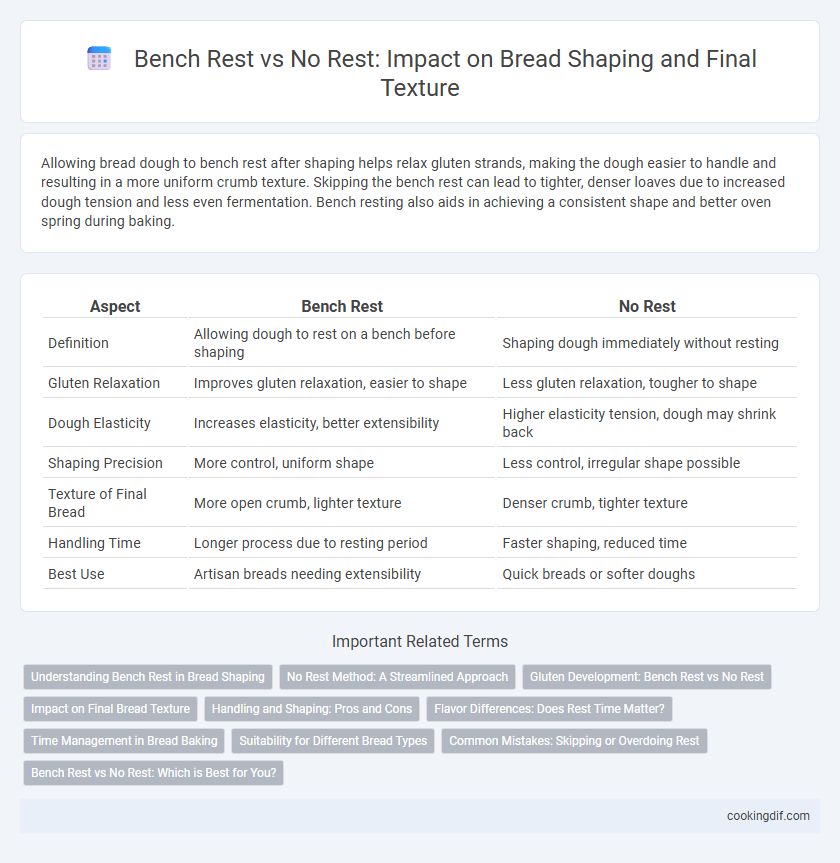 Bench Rest vs No Rest: Impact on Bread Shaping and Final Texture

Allowing bread dough to bench rest after shaping helps relax gluten strands, making the dough easier to handle and resulting in a more uniform crumb texture. Skipping the bench rest can lead to tighter, denser loaves due to increased dough tension and less even fermentation. Bench resting also aids in achieving a consistent shape and better oven spring during baking.

| Aspect | Bench Rest | No Rest |
|---|---|---|
| Definition | Allowing dough to rest on a bench before shaping | Shaping dough immediately without resting |
| Gluten Relaxation | Improves gluten relaxation, easier to shape | Less gluten relaxation, tougher to shape |
| Dough Elasticity | Increases elasticity, better extensibility | Higher elasticity tension, dough may shrink back |
| Shaping Precision | More control, uniform shape | Less control, irregular shape possible |
| Texture of Final Bread | More open crumb, lighter texture | Denser crumb, tighter texture |
| Handling Time | Longer process due to resting period | Faster shaping, reduced time |
| Best Use | Artisan breads needing extensibility | Quick breads or softer doughs |

Important Related Terms

Understanding Bench Rest in Bread Shaping
No Rest Method: A Streamlined Approach
Gluten Development: Bench Rest vs No Rest
Impact on Final Bread Texture
Handling and Shaping: Pros and Cons
Flavor Differences: Does Rest Time Matter?
Time Management in Bread Baking
Suitability for Different Bread Types
Common Mistakes: Skipping or Overdoing Rest
Bench Rest vs No Rest: Which is Best for You?

cookingdif.com