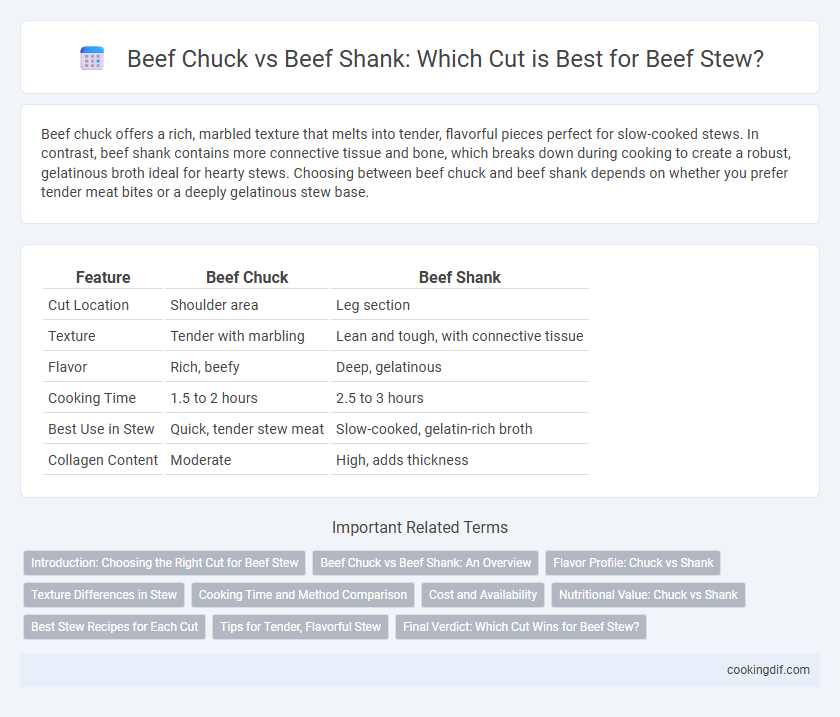 Beef Chuck vs Beef Shank: Which Cut is Best for Beef Stew?

Beef chuck offers a rich, marbled texture that melts into tender, flavorful pieces perfect for slow-cooked stews. In contrast, beef shank contains more connective tissue and bone, which breaks down during cooking to create a robust, gelatinous broth ideal for hearty stews. Choosing between beef chuck and beef shank depends on whether you prefer tender meat bites or a deeply gelatinous stew base.

| Feature | Beef Chuck | Beef Shank |
|---|---|---|
| Cut Location | Shoulder area | Leg section |
| Texture | Tender with marbling | Lean and tough, with connective tissue |
| Flavor | Rich, beefy | Deep, gelatinous |
| Cooking Time | 1.5 to 2 hours | 2.5 to 3 hours |
| Best Use in Stew | Quick, tender stew meat | Slow-cooked, gelatin-rich broth |
| Collagen Content | Moderate | High, adds thickness |

Important Related Terms

Introduction: Choosing the Right Cut for Beef Stew
Beef Chuck vs Beef Shank: An Overview
Flavor Profile: Chuck vs Shank
Texture Differences in Stew
Cooking Time and Method Comparison
Cost and Availability
Nutritional Value: Chuck vs Shank
Best Stew Recipes for Each Cut
Tips for Tender, Flavorful Stew
Final Verdict: Which Cut Wins for Beef Stew?

cookingdif.com