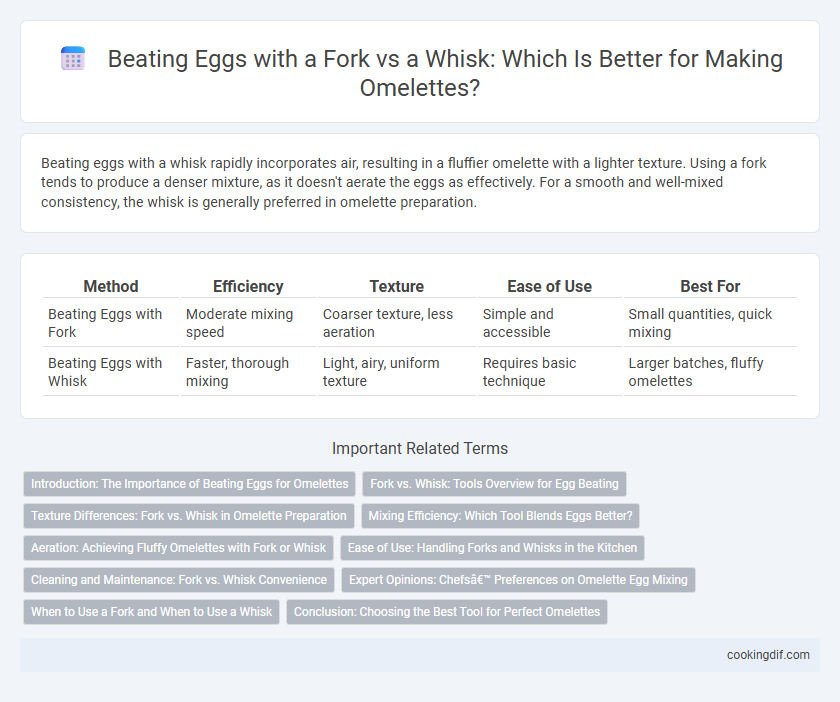 Beating Eggs with a Fork vs a Whisk: Which Is Better for Making Omelettes?

Beating eggs with a whisk rapidly incorporates air, resulting in a fluffier omelette with a lighter texture. Using a fork tends to produce a denser mixture, as it doesn't aerate the eggs as effectively. For a smooth and well-mixed consistency, the whisk is generally preferred in omelette preparation.

| Method | Efficiency | Texture | Ease of Use | Best For |
|---|---|---|---|---|
| Beating Eggs with Fork | Moderate mixing speed | Coarser texture, less aeration | Simple and accessible | Small quantities, quick mixing |
| Beating Eggs with Whisk | Faster, thorough mixing | Light, airy, uniform texture | Requires basic technique | Larger batches, fluffy omelettes |

Important Related Terms

Introduction: The Importance of Beating Eggs for Omelettes

Fork vs. Whisk: Tools Overview for Egg Beating

Texture Differences: Fork vs. Whisk in Omelette Preparation

Mixing Efficiency: Which Tool Blends Eggs Better?

Aeration: Achieving Fluffy Omelettes with Fork or Whisk

Ease of Use: Handling Forks and Whisks in the Kitchen

Cleaning and Maintenance: Fork vs. Whisk Convenience

Expert Opinions: Chefsâ€™ Preferences on Omelette Egg Mixing

When to Use a Fork and When to Use a Whisk

Conclusion: Choosing the Best Tool for Perfect Omelettes

cookingdif.com