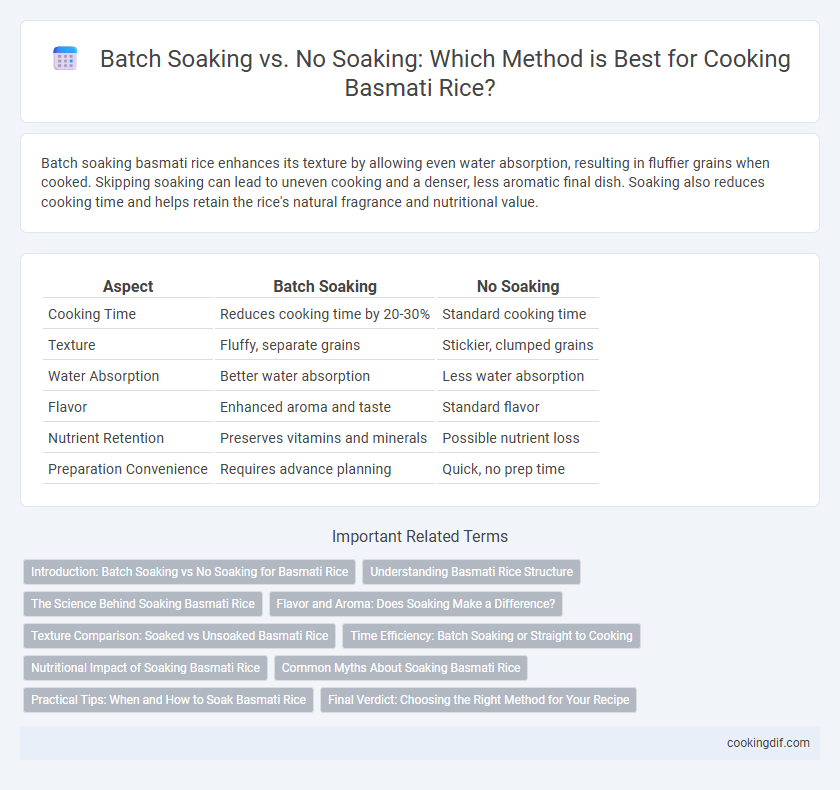 Batch Soaking vs. No Soaking: Which Method is Best for Cooking Basmati Rice?

Batch soaking basmati rice enhances its texture by allowing even water absorption, resulting in fluffier grains when cooked. Skipping soaking can lead to uneven cooking and a denser, less aromatic final dish. Soaking also reduces cooking time and helps retain the rice's natural fragrance and nutritional value.

| Aspect | Batch Soaking | No Soaking |
|---|---|---|
| Cooking Time | Reduces cooking time by 20-30% | Standard cooking time |
| Texture | Fluffy, separate grains | Stickier, clumped grains |
| Water Absorption | Better water absorption | Less water absorption |
| Flavor | Enhanced aroma and taste | Standard flavor |
| Nutrient Retention | Preserves vitamins and minerals | Possible nutrient loss |
| Preparation Convenience | Requires advance planning | Quick, no prep time |

Important Related Terms

Introduction: Batch Soaking vs No Soaking for Basmati Rice
Understanding Basmati Rice Structure
The Science Behind Soaking Basmati Rice
Flavor and Aroma: Does Soaking Make a Difference?
Texture Comparison: Soaked vs Unsoaked Basmati Rice
Time Efficiency: Batch Soaking or Straight to Cooking
Nutritional Impact of Soaking Basmati Rice
Common Myths About Soaking Basmati Rice
Practical Tips: When and How to Soak Basmati Rice
Final Verdict: Choosing the Right Method for Your Recipe

cookingdif.com