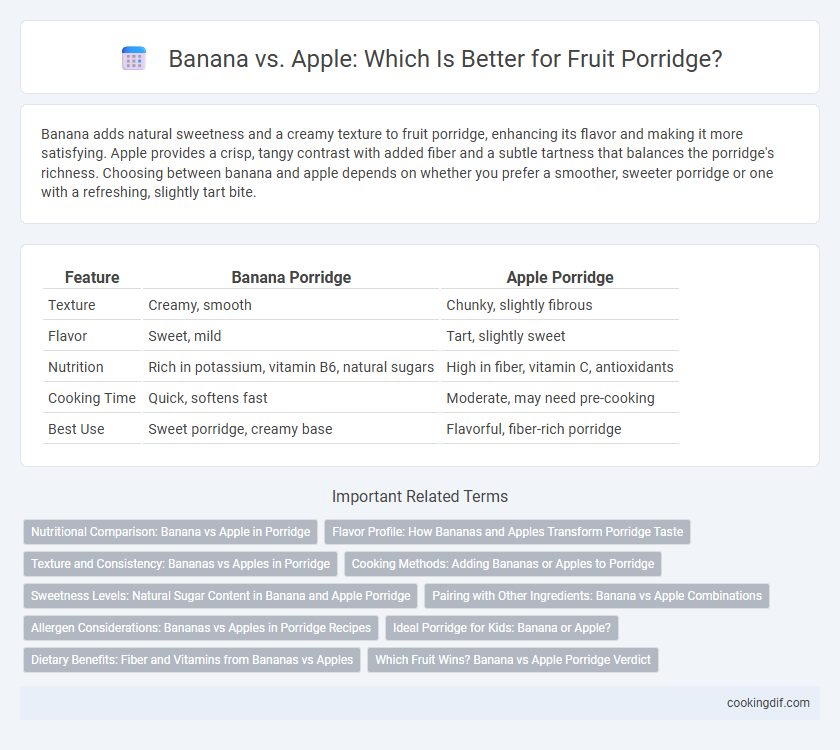 Banana vs. Apple: Which Is Better for Fruit Porridge?

Banana adds natural sweetness and a creamy texture to fruit porridge, enhancing its flavor and making it more satisfying. Apple provides a crisp, tangy contrast with added fiber and a subtle tartness that balances the porridge's richness. Choosing between banana and apple depends on whether you prefer a smoother, sweeter porridge or one with a refreshing, slightly tart bite.

| Feature | Banana Porridge | Apple Porridge |
|---|---|---|
| Texture | Creamy, smooth | Chunky, slightly fibrous |
| Flavor | Sweet, mild | Tart, slightly sweet |
| Nutrition | Rich in potassium, vitamin B6, natural sugars | High in fiber, vitamin C, antioxidants |
| Cooking Time | Quick, softens fast | Moderate, may need pre-cooking |
| Best Use | Sweet porridge, creamy base | Flavorful, fiber-rich porridge |

Important Related Terms

Nutritional Comparison: Banana vs Apple in Porridge
Flavor Profile: How Bananas and Apples Transform Porridge Taste
Texture and Consistency: Bananas vs Apples in Porridge
Cooking Methods: Adding Bananas or Apples to Porridge
Sweetness Levels: Natural Sugar Content in Banana and Apple Porridge
Pairing with Other Ingredients: Banana vs Apple Combinations
Allergen Considerations: Bananas vs Apples in Porridge Recipes
Ideal Porridge for Kids: Banana or Apple?
Dietary Benefits: Fiber and Vitamins from Bananas vs Apples
Which Fruit Wins? Banana vs Apple Porridge Verdict

cookingdif.com