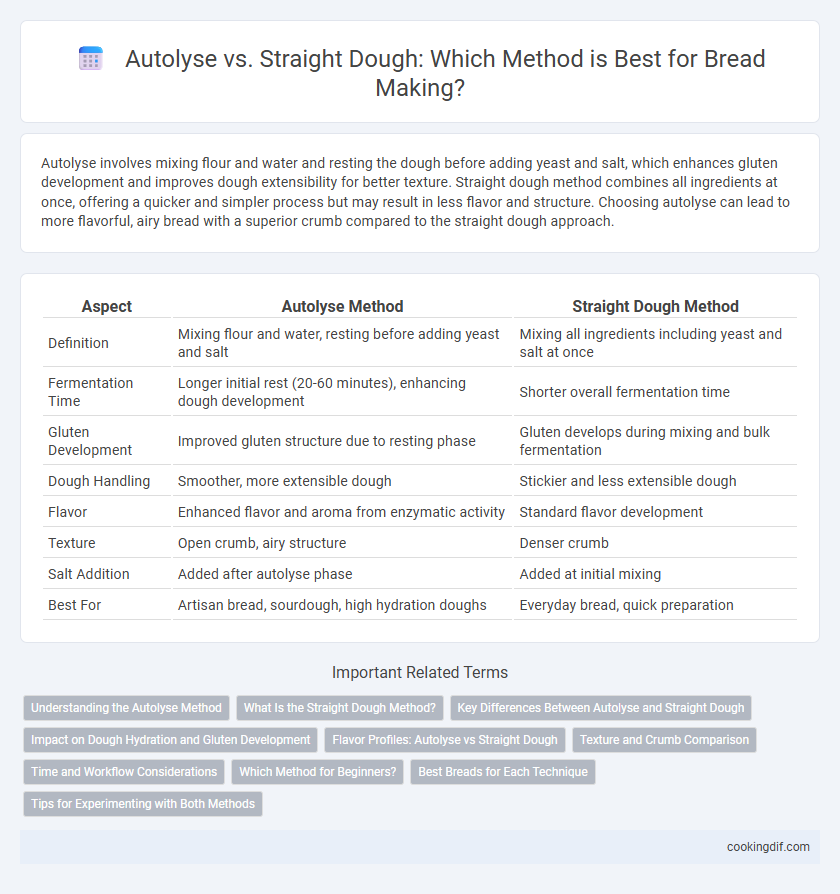 Autolyse vs. Straight Dough: Which Method is Best for Bread Making?

Autolyse involves mixing flour and water and resting the dough before adding yeast and salt, which enhances gluten development and improves dough extensibility for better texture. Straight dough method combines all ingredients at once, offering a quicker and simpler process but may result in less flavor and structure. Choosing autolyse can lead to more flavorful, airy bread with a superior crumb compared to the straight dough approach.

| Aspect | Autolyse Method | Straight Dough Method |
|---|---|---|
| Definition | Mixing flour and water, resting before adding yeast and salt | Mixing all ingredients including yeast and salt at once |
| Fermentation Time | Longer initial rest (20-60 minutes), enhancing dough development | Shorter overall fermentation time |
| Gluten Development | Improved gluten structure due to resting phase | Gluten develops during mixing and bulk fermentation |
| Dough Handling | Smoother, more extensible dough | Stickier and less extensible dough |
| Flavor | Enhanced flavor and aroma from enzymatic activity | Standard flavor development |
| Texture | Open crumb, airy structure | Denser crumb |
| Salt Addition | Added after autolyse phase | Added at initial mixing |
| Best For | Artisan bread, sourdough, high hydration doughs | Everyday bread, quick preparation |

Important Related Terms

Understanding the Autolyse Method
What Is the Straight Dough Method?
Key Differences Between Autolyse and Straight Dough
Impact on Dough Hydration and Gluten Development
Flavor Profiles: Autolyse vs Straight Dough
Texture and Crumb Comparison
Time and Workflow Considerations
Which Method for Beginners?
Best Breads for Each Technique
Tips for Experimenting with Both Methods

cookingdif.com