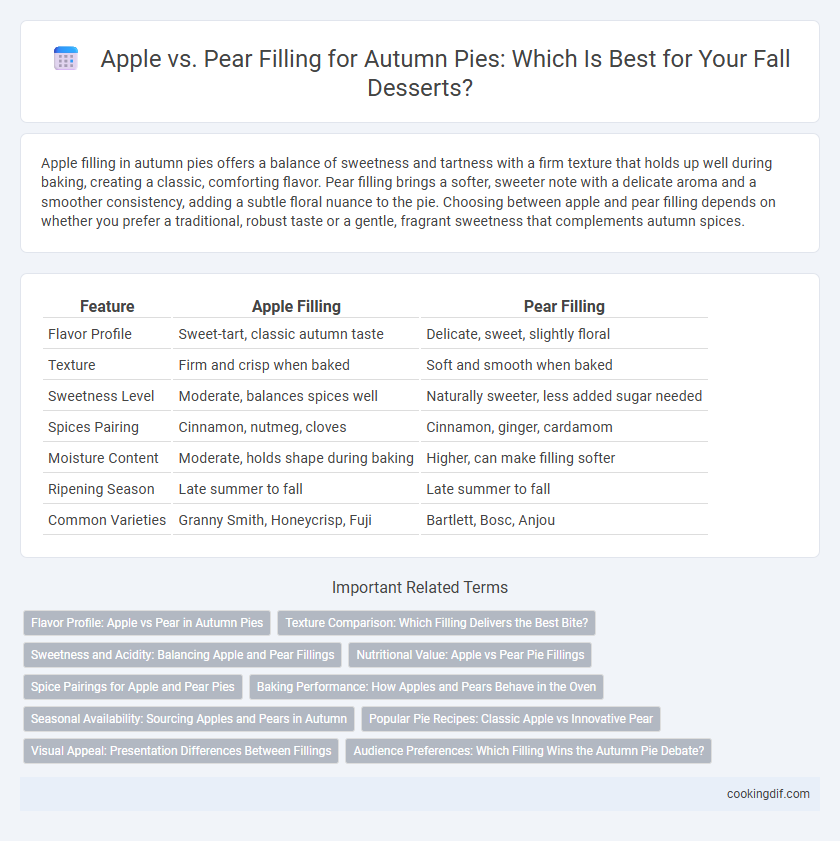 Apple vs. Pear Filling for Autumn Pies: Which Is Best for Your Fall Desserts?

Apple filling in autumn pies offers a balance of sweetness and tartness with a firm texture that holds up well during baking, creating a classic, comforting flavor. Pear filling brings a softer, sweeter note with a delicate aroma and a smoother consistency, adding a subtle floral nuance to the pie. Choosing between apple and pear filling depends on whether you prefer a traditional, robust taste or a gentle, fragrant sweetness that complements autumn spices.

| Feature | Apple Filling | Pear Filling |
|---|---|---|
| Flavor Profile | Sweet-tart, classic autumn taste | Delicate, sweet, slightly floral |
| Texture | Firm and crisp when baked | Soft and smooth when baked |
| Sweetness Level | Moderate, balances spices well | Naturally sweeter, less added sugar needed |
| Spices Pairing | Cinnamon, nutmeg, cloves | Cinnamon, ginger, cardamom |
| Moisture Content | Moderate, holds shape during baking | Higher, can make filling softer |
| Ripening Season | Late summer to fall | Late summer to fall |
| Common Varieties | Granny Smith, Honeycrisp, Fuji | Bartlett, Bosc, Anjou |

Important Related Terms

Flavor Profile: Apple vs Pear in Autumn Pies
Texture Comparison: Which Filling Delivers the Best Bite?
Sweetness and Acidity: Balancing Apple and Pear Fillings
Nutritional Value: Apple vs Pear Pie Fillings
Spice Pairings for Apple and Pear Pies
Baking Performance: How Apples and Pears Behave in the Oven
Seasonal Availability: Sourcing Apples and Pears in Autumn
Popular Pie Recipes: Classic Apple vs Innovative Pear
Visual Appeal: Presentation Differences Between Fillings
Audience Preferences: Which Filling Wins the Autumn Pie Debate?

cookingdif.com