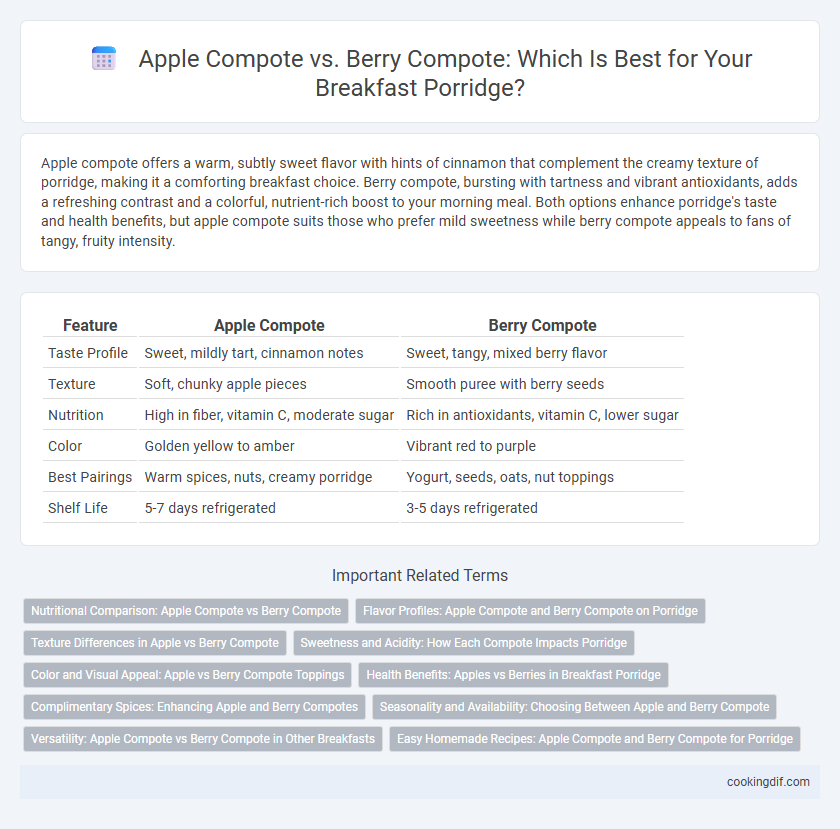 Apple Compote vs. Berry Compote: Which Is Best for Your Breakfast Porridge?

Apple compote offers a warm, subtly sweet flavor with hints of cinnamon that complement the creamy texture of porridge, making it a comforting breakfast choice. Berry compote, bursting with tartness and vibrant antioxidants, adds a refreshing contrast and a colorful, nutrient-rich boost to your morning meal. Both options enhance porridge's taste and health benefits, but apple compote suits those who prefer mild sweetness while berry compote appeals to fans of tangy, fruity intensity.

| Feature | Apple Compote | Berry Compote |
|---|---|---|
| Taste Profile | Sweet, mildly tart, cinnamon notes | Sweet, tangy, mixed berry flavor |
| Texture | Soft, chunky apple pieces | Smooth puree with berry seeds |
| Nutrition | High in fiber, vitamin C, moderate sugar | Rich in antioxidants, vitamin C, lower sugar |
| Color | Golden yellow to amber | Vibrant red to purple |
| Best Pairings | Warm spices, nuts, creamy porridge | Yogurt, seeds, oats, nut toppings |
| Shelf Life | 5-7 days refrigerated | 3-5 days refrigerated |

Important Related Terms

Nutritional Comparison: Apple Compote vs Berry Compote
Flavor Profiles: Apple Compote and Berry Compote on Porridge
Texture Differences in Apple vs Berry Compote
Sweetness and Acidity: How Each Compote Impacts Porridge
Color and Visual Appeal: Apple vs Berry Compote Toppings
Health Benefits: Apples vs Berries in Breakfast Porridge
Complimentary Spices: Enhancing Apple and Berry Compotes
Seasonality and Availability: Choosing Between Apple and Berry Compote
Versatility: Apple Compote vs Berry Compote in Other Breakfasts
Easy Homemade Recipes: Apple Compote and Berry Compote for Porridge

cookingdif.com