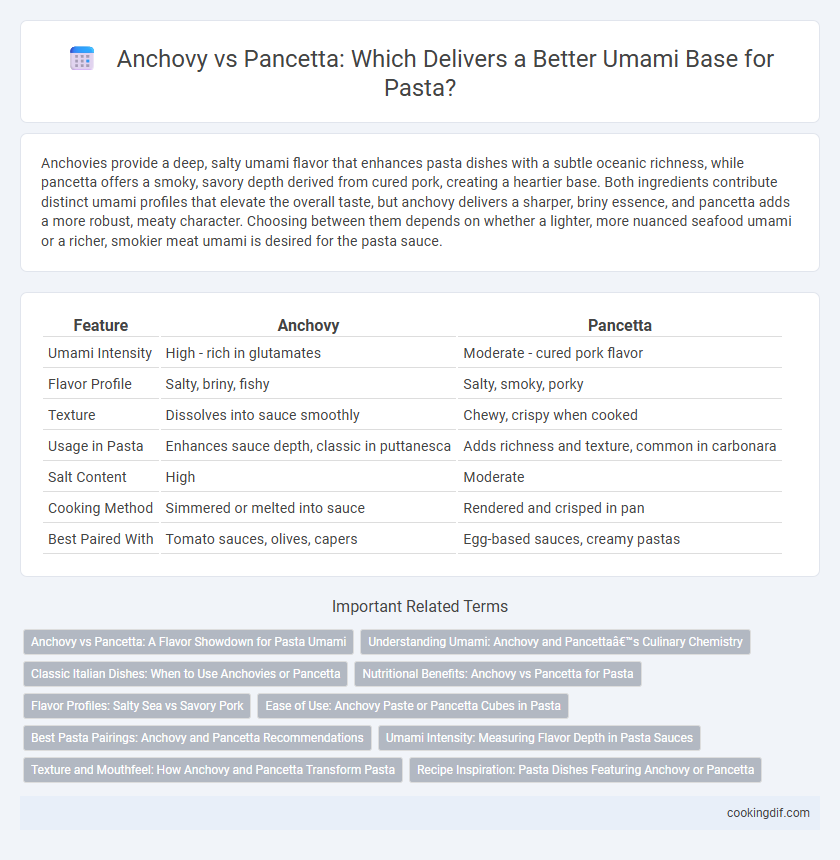 Anchovy vs Pancetta: Which Delivers a Better Umami Base for Pasta?

Anchovies provide a deep, salty umami flavor that enhances pasta dishes with a subtle oceanic richness, while pancetta offers a smoky, savory depth derived from cured pork, creating a heartier base. Both ingredients contribute distinct umami profiles that elevate the overall taste, but anchovy delivers a sharper, briny essence, and pancetta adds a more robust, meaty character. Choosing between them depends on whether a lighter, more nuanced seafood umami or a richer, smokier meat umami is desired for the pasta sauce.

| Feature | Anchovy | Pancetta |
|---|---|---|
| Umami Intensity | High - rich in glutamates | Moderate - cured pork flavor |
| Flavor Profile | Salty, briny, fishy | Salty, smoky, porky |
| Texture | Dissolves into sauce smoothly | Chewy, crispy when cooked |
| Usage in Pasta | Enhances sauce depth, classic in puttanesca | Adds richness and texture, common in carbonara |
| Salt Content | High | Moderate |
| Cooking Method | Simmered or melted into sauce | Rendered and crisped in pan |
| Best Paired With | Tomato sauces, olives, capers | Egg-based sauces, creamy pastas |

Important Related Terms

Anchovy vs Pancetta: A Flavor Showdown for Pasta Umami

Understanding Umami: Anchovy and Pancettaâ€™s Culinary Chemistry

Classic Italian Dishes: When to Use Anchovies or Pancetta

Nutritional Benefits: Anchovy vs Pancetta for Pasta

Flavor Profiles: Salty Sea vs Savory Pork

Ease of Use: Anchovy Paste or Pancetta Cubes in Pasta

Best Pasta Pairings: Anchovy and Pancetta Recommendations

Umami Intensity: Measuring Flavor Depth in Pasta Sauces

Texture and Mouthfeel: How Anchovy and Pancetta Transform Pasta

Recipe Inspiration: Pasta Dishes Featuring Anchovy or Pancetta

cookingdif.com