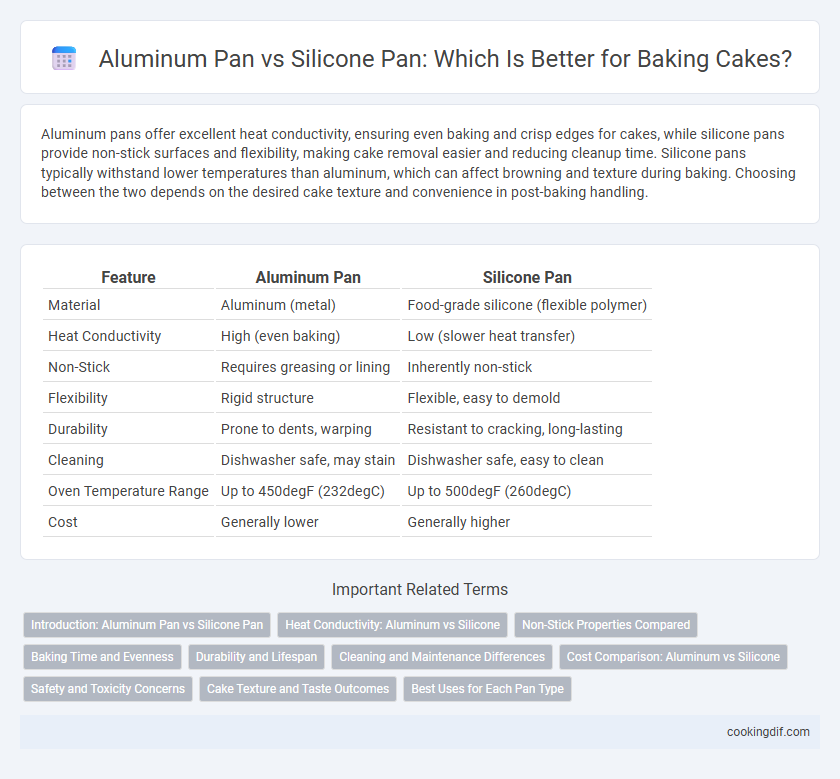 Aluminum Pan vs Silicone Pan: Which Is Better for Baking Cakes?

Aluminum pans offer excellent heat conductivity, ensuring even baking and crisp edges for cakes, while silicone pans provide non-stick surfaces and flexibility, making cake removal easier and reducing cleanup time. Silicone pans typically withstand lower temperatures than aluminum, which can affect browning and texture during baking. Choosing between the two depends on the desired cake texture and convenience in post-baking handling.

| Feature | Aluminum Pan | Silicone Pan |
|---|---|---|
| Material | Aluminum (metal) | Food-grade silicone (flexible polymer) |
| Heat Conductivity | High (even baking) | Low (slower heat transfer) |
| Non-Stick | Requires greasing or lining | Inherently non-stick |
| Flexibility | Rigid structure | Flexible, easy to demold |
| Durability | Prone to dents, warping | Resistant to cracking, long-lasting |
| Cleaning | Dishwasher safe, may stain | Dishwasher safe, easy to clean |
| Oven Temperature Range | Up to 450degF (232degC) | Up to 500degF (260degC) |
| Cost | Generally lower | Generally higher |

Important Related Terms

Introduction: Aluminum Pan vs Silicone Pan
Heat Conductivity: Aluminum vs Silicone
Non-Stick Properties Compared
Baking Time and Evenness
Durability and Lifespan
Cleaning and Maintenance Differences
Cost Comparison: Aluminum vs Silicone
Safety and Toxicity Concerns
Cake Texture and Taste Outcomes
Best Uses for Each Pan Type

cookingdif.com