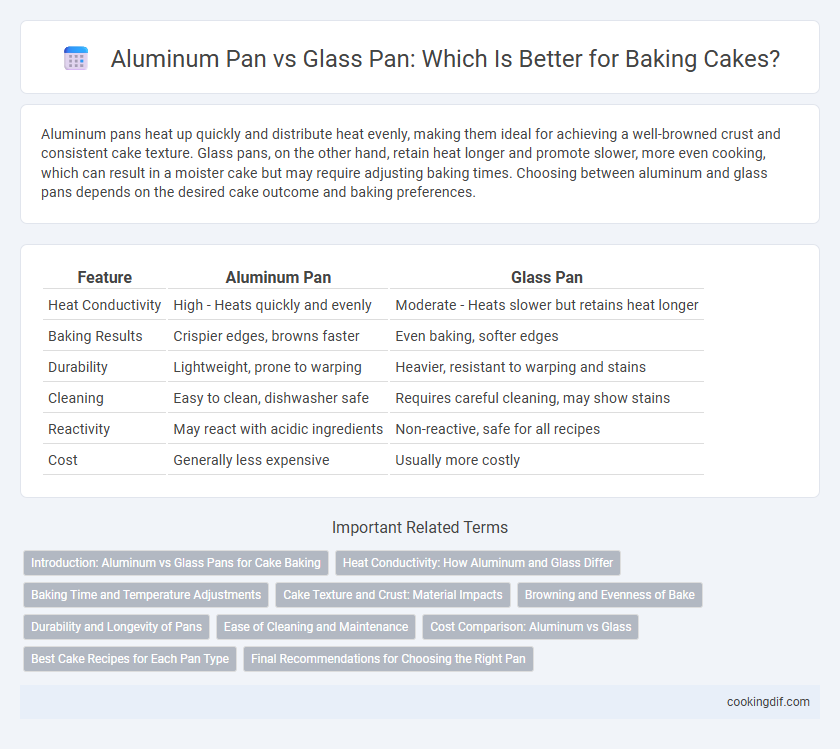 Aluminum Pan vs Glass Pan: Which Is Better for Baking Cakes?

Aluminum pans heat up quickly and distribute heat evenly, making them ideal for achieving a well-browned crust and consistent cake texture. Glass pans, on the other hand, retain heat longer and promote slower, more even cooking, which can result in a moister cake but may require adjusting baking times. Choosing between aluminum and glass pans depends on the desired cake outcome and baking preferences.

| Feature | Aluminum Pan | Glass Pan |
|---|---|---|
| Heat Conductivity | High - Heats quickly and evenly | Moderate - Heats slower but retains heat longer |
| Baking Results | Crispier edges, browns faster | Even baking, softer edges |
| Durability | Lightweight, prone to warping | Heavier, resistant to warping and stains |
| Cleaning | Easy to clean, dishwasher safe | Requires careful cleaning, may show stains |
| Reactivity | May react with acidic ingredients | Non-reactive, safe for all recipes |
| Cost | Generally less expensive | Usually more costly |

Important Related Terms

Introduction: Aluminum vs Glass Pans for Cake Baking
Heat Conductivity: How Aluminum and Glass Differ
Baking Time and Temperature Adjustments
Cake Texture and Crust: Material Impacts
Browning and Evenness of Bake
Durability and Longevity of Pans
Ease of Cleaning and Maintenance
Cost Comparison: Aluminum vs Glass
Best Cake Recipes for Each Pan Type
Final Recommendations for Choosing the Right Pan

cookingdif.com