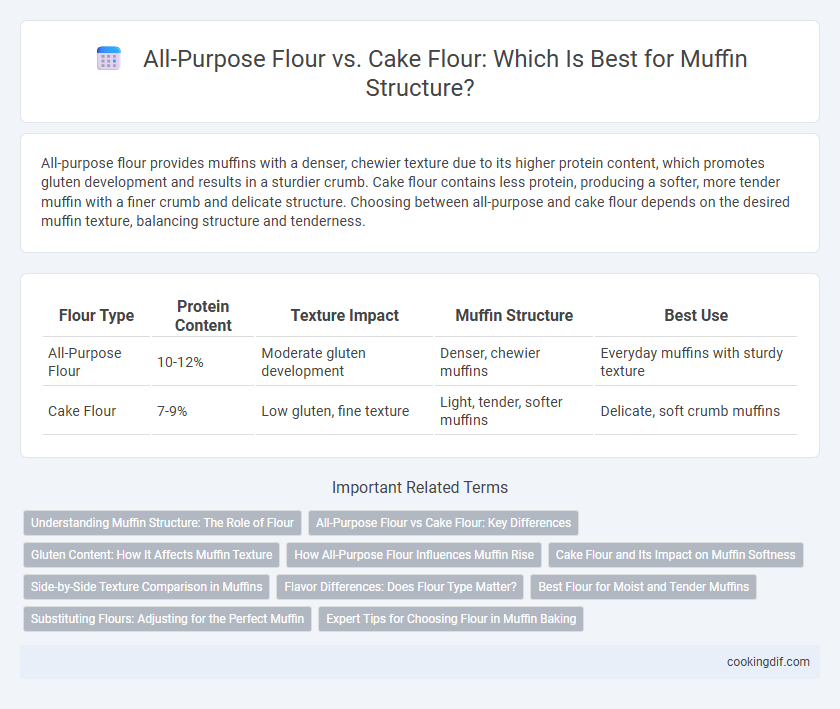 All-Purpose Flour vs. Cake Flour: Which Is Best for Muffin Structure?

All-purpose flour provides muffins with a denser, chewier texture due to its higher protein content, which promotes gluten development and results in a sturdier crumb. Cake flour contains less protein, producing a softer, more tender muffin with a finer crumb and delicate structure. Choosing between all-purpose and cake flour depends on the desired muffin texture, balancing structure and tenderness.

| Flour Type | Protein Content | Texture Impact | Muffin Structure | Best Use |
|---|---|---|---|---|
| All-Purpose Flour | 10-12% | Moderate gluten development | Denser, chewier muffins | Everyday muffins with sturdy texture |
| Cake Flour | 7-9% | Low gluten, fine texture | Light, tender, softer muffins | Delicate, soft crumb muffins |

Important Related Terms

Understanding Muffin Structure: The Role of Flour
All-Purpose Flour vs Cake Flour: Key Differences
Gluten Content: How It Affects Muffin Texture
How All-Purpose Flour Influences Muffin Rise
Cake Flour and Its Impact on Muffin Softness
Side-by-Side Texture Comparison in Muffins
Flavor Differences: Does Flour Type Matter?
Best Flour for Moist and Tender Muffins
Substituting Flours: Adjusting for the Perfect Muffin
Expert Tips for Choosing Flour in Muffin Baking

cookingdif.com