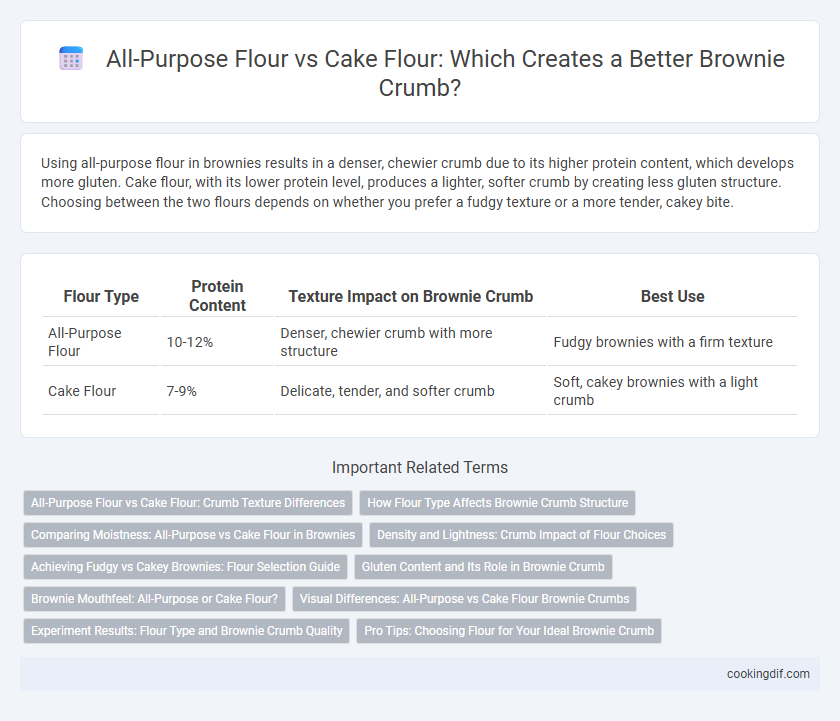 All-Purpose Flour vs Cake Flour: Which Creates a Better Brownie Crumb?

Using all-purpose flour in brownies results in a denser, chewier crumb due to its higher protein content, which develops more gluten. Cake flour, with its lower protein level, produces a lighter, softer crumb by creating less gluten structure. Choosing between the two flours depends on whether you prefer a fudgy texture or a more tender, cakey bite.

| Flour Type | Protein Content | Texture Impact on Brownie Crumb | Best Use |
|---|---|---|---|
| All-Purpose Flour | 10-12% | Denser, chewier crumb with more structure | Fudgy brownies with a firm texture |
| Cake Flour | 7-9% | Delicate, tender, and softer crumb | Soft, cakey brownies with a light crumb |

Important Related Terms

All-Purpose Flour vs Cake Flour: Crumb Texture Differences

How Flour Type Affects Brownie Crumb Structure

Comparing Moistness: All-Purpose vs Cake Flour in Brownies

Density and Lightness: Crumb Impact of Flour Choices

Achieving Fudgy vs Cakey Brownies: Flour Selection Guide

Gluten Content and Its Role in Brownie Crumb

Brownie Mouthfeel: All-Purpose or Cake Flour?

Visual Differences: All-Purpose vs Cake Flour Brownie Crumbs

Experiment Results: Flour Type and Brownie Crumb Quality

Pro Tips: Choosing Flour for Your Ideal Brownie Crumb

cookingdif.com