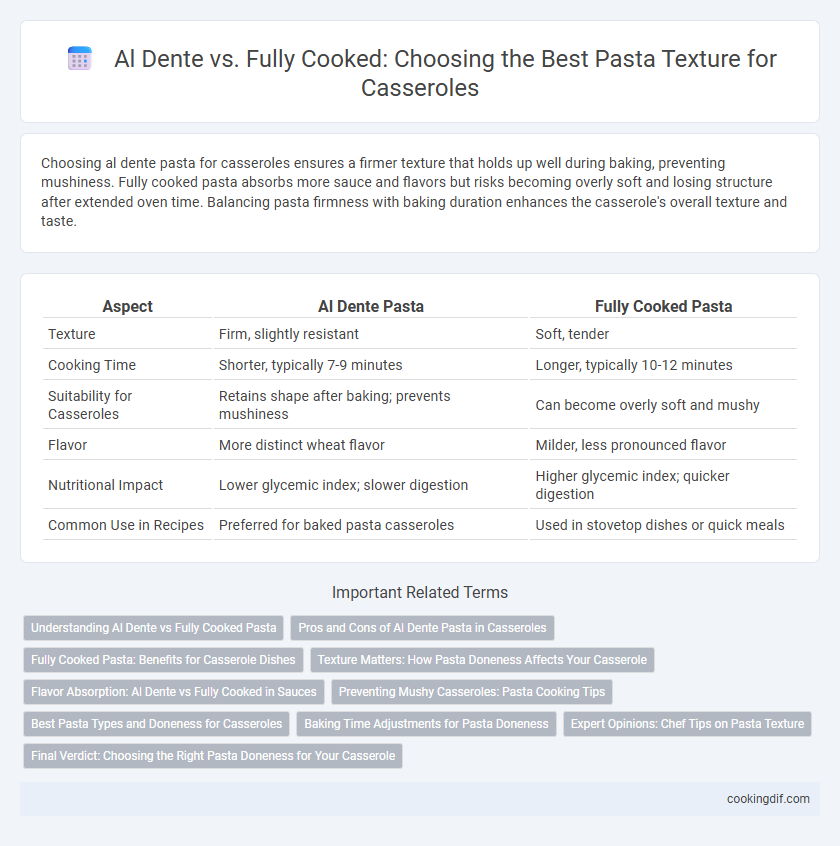 Al Dente vs. Fully Cooked: Choosing the Best Pasta Texture for Casseroles

Choosing al dente pasta for casseroles ensures a firmer texture that holds up well during baking, preventing mushiness. Fully cooked pasta absorbs more sauce and flavors but risks becoming overly soft and losing structure after extended oven time. Balancing pasta firmness with baking duration enhances the casserole's overall texture and taste.

| Aspect | Al Dente Pasta | Fully Cooked Pasta |
|---|---|---|
| Texture | Firm, slightly resistant | Soft, tender |
| Cooking Time | Shorter, typically 7-9 minutes | Longer, typically 10-12 minutes |
| Suitability for Casseroles | Retains shape after baking; prevents mushiness | Can become overly soft and mushy |
| Flavor | More distinct wheat flavor | Milder, less pronounced flavor |
| Nutritional Impact | Lower glycemic index; slower digestion | Higher glycemic index; quicker digestion |
| Common Use in Recipes | Preferred for baked pasta casseroles | Used in stovetop dishes or quick meals |

Important Related Terms

Understanding Al Dente vs Fully Cooked Pasta

Pros and Cons of Al Dente Pasta in Casseroles

Fully Cooked Pasta: Benefits for Casserole Dishes

Texture Matters: How Pasta Doneness Affects Your Casserole

Flavor Absorption: Al Dente vs Fully Cooked in Sauces

Preventing Mushy Casseroles: Pasta Cooking Tips

Best Pasta Types and Doneness for Casseroles

Baking Time Adjustments for Pasta Doneness

Expert Opinions: Chef Tips on Pasta Texture

Final Verdict: Choosing the Right Pasta Doneness for Your Casserole

cookingdif.com