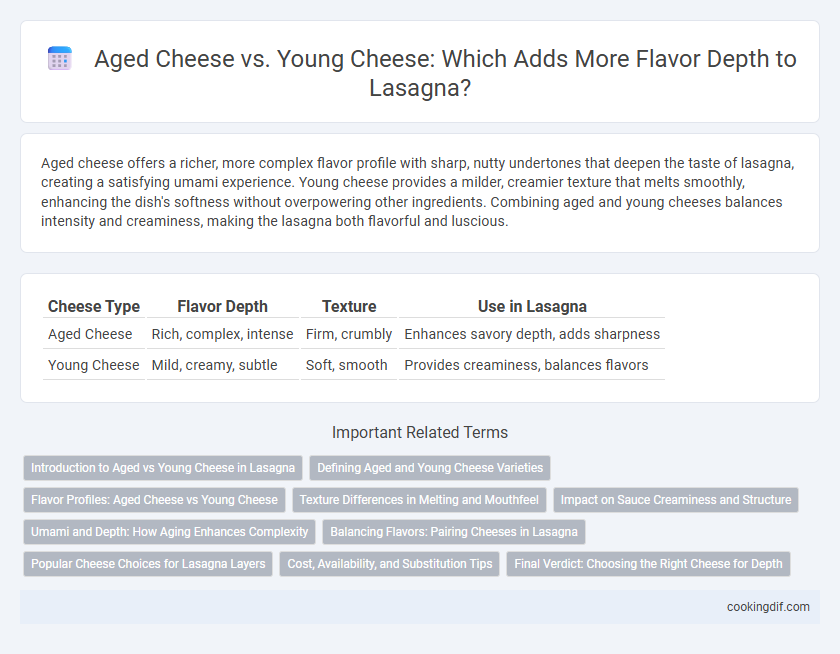 Aged Cheese vs. Young Cheese: Which Adds More Flavor Depth to Lasagna?

Aged cheese offers a richer, more complex flavor profile with sharp, nutty undertones that deepen the taste of lasagna, creating a satisfying umami experience. Young cheese provides a milder, creamier texture that melts smoothly, enhancing the dish's softness without overpowering other ingredients. Combining aged and young cheeses balances intensity and creaminess, making the lasagna both flavorful and luscious.

| Cheese Type | Flavor Depth | Texture | Use in Lasagna |
|---|---|---|---|
| Aged Cheese | Rich, complex, intense | Firm, crumbly | Enhances savory depth, adds sharpness |
| Young Cheese | Mild, creamy, subtle | Soft, smooth | Provides creaminess, balances flavors |

Important Related Terms

Introduction to Aged vs Young Cheese in Lasagna

Defining Aged and Young Cheese Varieties

Flavor Profiles: Aged Cheese vs Young Cheese

Texture Differences in Melting and Mouthfeel

Impact on Sauce Creaminess and Structure

Umami and Depth: How Aging Enhances Complexity

Balancing Flavors: Pairing Cheeses in Lasagna

Popular Cheese Choices for Lasagna Layers

Cost, Availability, and Substitution Tips

Final Verdict: Choosing the Right Cheese for Depth

cookingdif.com