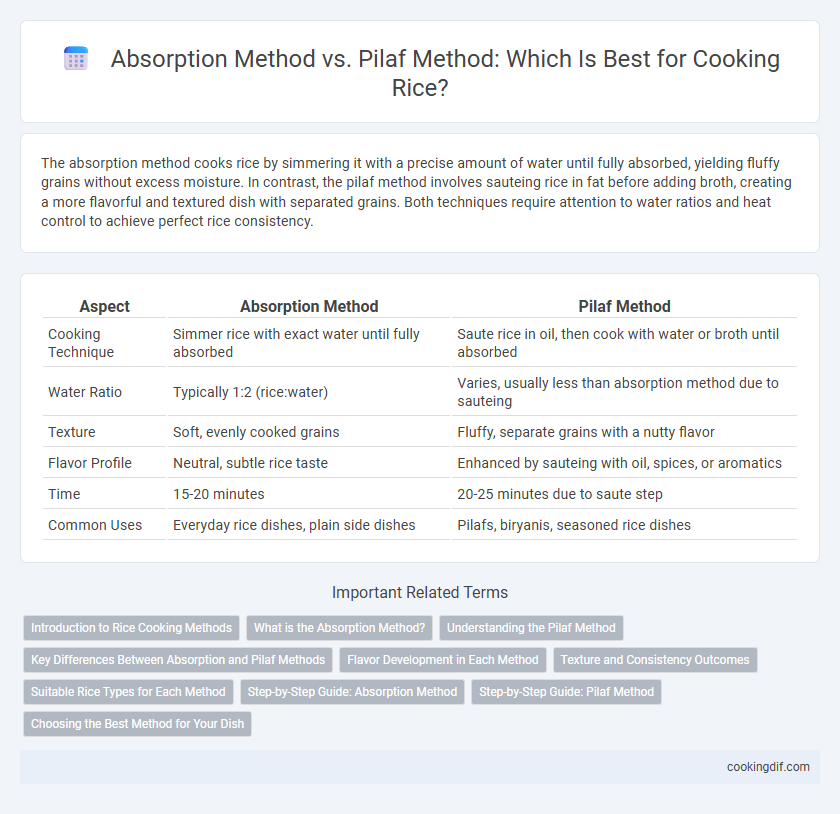 Absorption Method vs. Pilaf Method: Which Is Best for Cooking Rice?

The absorption method cooks rice by simmering it with a precise amount of water until fully absorbed, yielding fluffy grains without excess moisture. In contrast, the pilaf method involves sauteing rice in fat before adding broth, creating a more flavorful and textured dish with separated grains. Both techniques require attention to water ratios and heat control to achieve perfect rice consistency.

| Aspect | Absorption Method | Pilaf Method |
|---|---|---|
| Cooking Technique | Simmer rice with exact water until fully absorbed | Saute rice in oil, then cook with water or broth until absorbed |
| Water Ratio | Typically 1:2 (rice:water) | Varies, usually less than absorption method due to sauteing |
| Texture | Soft, evenly cooked grains | Fluffy, separate grains with a nutty flavor |
| Flavor Profile | Neutral, subtle rice taste | Enhanced by sauteing with oil, spices, or aromatics |
| Time | 15-20 minutes | 20-25 minutes due to saute step |
| Common Uses | Everyday rice dishes, plain side dishes | Pilafs, biryanis, seasoned rice dishes |

Important Related Terms

Introduction to Rice Cooking Methods
What is the Absorption Method?
Understanding the Pilaf Method
Key Differences Between Absorption and Pilaf Methods
Flavor Development in Each Method
Texture and Consistency Outcomes
Suitable Rice Types for Each Method
Step-by-Step Guide: Absorption Method
Step-by-Step Guide: Pilaf Method
Choosing the Best Method for Your Dish

cookingdif.com