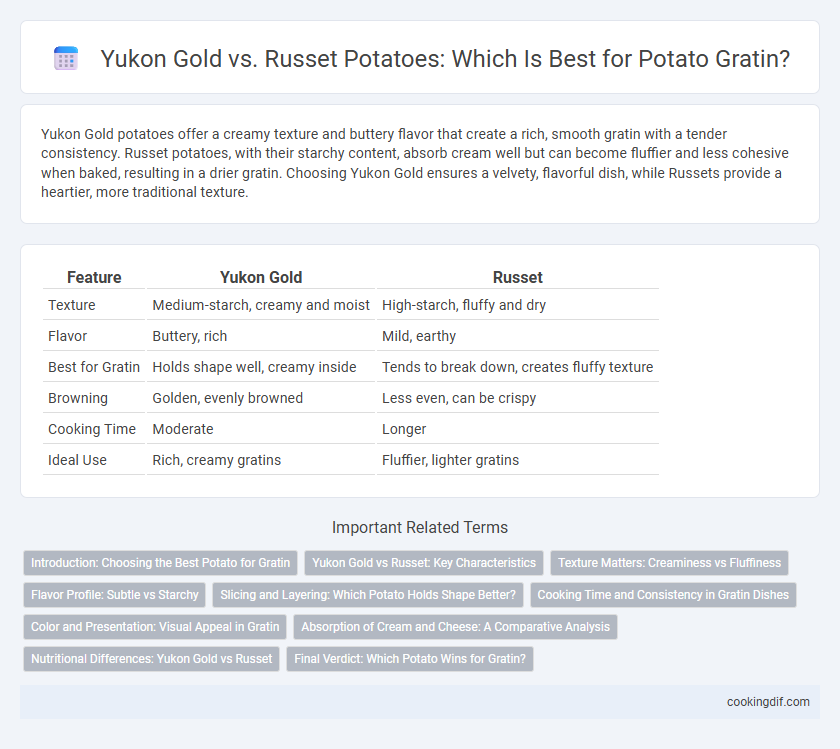 Yukon Gold vs. Russet Potatoes: Which Is Best for Potato Gratin?

Yukon Gold potatoes offer a creamy texture and buttery flavor that create a rich, smooth gratin with a tender consistency. Russet potatoes, with their starchy content, absorb cream well but can become fluffier and less cohesive when baked, resulting in a drier gratin. Choosing Yukon Gold ensures a velvety, flavorful dish, while Russets provide a heartier, more traditional texture.

| Feature | Yukon Gold | Russet |
|---|---|---|
| Texture | Medium-starch, creamy and moist | High-starch, fluffy and dry |
| Flavor | Buttery, rich | Mild, earthy |
| Best for Gratin | Holds shape well, creamy inside | Tends to break down, creates fluffy texture |
| Browning | Golden, evenly browned | Less even, can be crispy |
| Cooking Time | Moderate | Longer |
| Ideal Use | Rich, creamy gratins | Fluffier, lighter gratins |

Important Related Terms

Introduction: Choosing the Best Potato for Gratin
Yukon Gold vs Russet: Key Characteristics
Texture Matters: Creaminess vs Fluffiness
Flavor Profile: Subtle vs Starchy
Slicing and Layering: Which Potato Holds Shape Better?
Cooking Time and Consistency in Gratin Dishes
Color and Presentation: Visual Appeal in Gratin
Absorption of Cream and Cheese: A Comparative Analysis
Nutritional Differences: Yukon Gold vs Russet
Final Verdict: Which Potato Wins for Gratin?

cookingdif.com