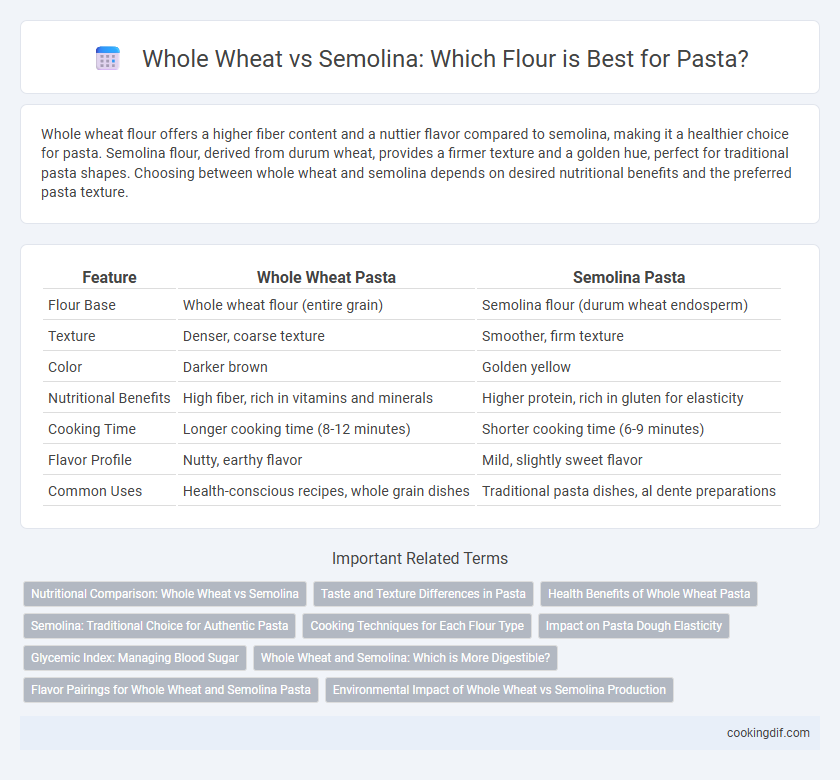 Whole Wheat vs Semolina: Which Flour is Best for Pasta?

Whole wheat flour offers a higher fiber content and a nuttier flavor compared to semolina, making it a healthier choice for pasta. Semolina flour, derived from durum wheat, provides a firmer texture and a golden hue, perfect for traditional pasta shapes. Choosing between whole wheat and semolina depends on desired nutritional benefits and the preferred pasta texture.

| Feature | Whole Wheat Pasta | Semolina Pasta |
|---|---|---|
| Flour Base | Whole wheat flour (entire grain) | Semolina flour (durum wheat endosperm) |
| Texture | Denser, coarse texture | Smoother, firm texture |
| Color | Darker brown | Golden yellow |
| Nutritional Benefits | High fiber, rich in vitamins and minerals | Higher protein, rich in gluten for elasticity |
| Cooking Time | Longer cooking time (8-12 minutes) | Shorter cooking time (6-9 minutes) |
| Flavor Profile | Nutty, earthy flavor | Mild, slightly sweet flavor |
| Common Uses | Health-conscious recipes, whole grain dishes | Traditional pasta dishes, al dente preparations |

Important Related Terms

Nutritional Comparison: Whole Wheat vs Semolina
Taste and Texture Differences in Pasta
Health Benefits of Whole Wheat Pasta
Semolina: Traditional Choice for Authentic Pasta
Cooking Techniques for Each Flour Type
Impact on Pasta Dough Elasticity
Glycemic Index: Managing Blood Sugar
Whole Wheat and Semolina: Which is More Digestible?
Flavor Pairings for Whole Wheat and Semolina Pasta
Environmental Impact of Whole Wheat vs Semolina Production

cookingdif.com