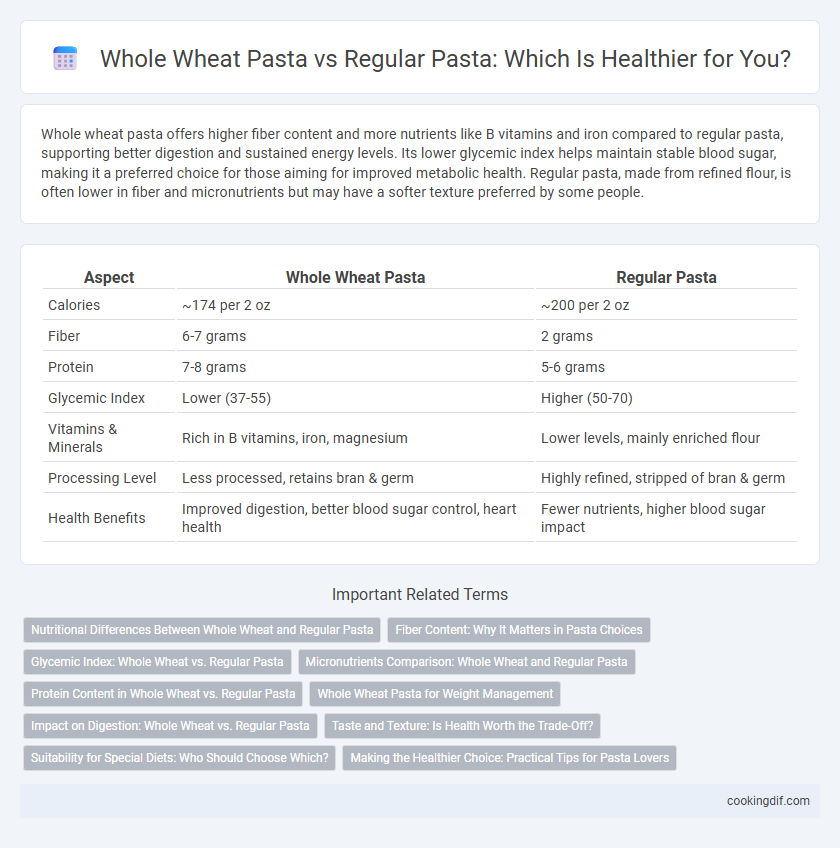 Whole Wheat Pasta vs Regular Pasta: Which Is Healthier for You?

Whole wheat pasta offers higher fiber content and more nutrients like B vitamins and iron compared to regular pasta, supporting better digestion and sustained energy levels. Its lower glycemic index helps maintain stable blood sugar, making it a preferred choice for those aiming for improved metabolic health. Regular pasta, made from refined flour, is often lower in fiber and micronutrients but may have a softer texture preferred by some people.

| Aspect | Whole Wheat Pasta | Regular Pasta |
|---|---|---|
| Calories | ~174 per 2 oz | ~200 per 2 oz |
| Fiber | 6-7 grams | 2 grams |
| Protein | 7-8 grams | 5-6 grams |
| Glycemic Index | Lower (37-55) | Higher (50-70) |
| Vitamins & Minerals | Rich in B vitamins, iron, magnesium | Lower levels, mainly enriched flour |
| Processing Level | Less processed, retains bran & germ | Highly refined, stripped of bran & germ |
| Health Benefits | Improved digestion, better blood sugar control, heart health | Fewer nutrients, higher blood sugar impact |

Important Related Terms

Nutritional Differences Between Whole Wheat and Regular Pasta
Fiber Content: Why It Matters in Pasta Choices
Glycemic Index: Whole Wheat vs. Regular Pasta
Micronutrients Comparison: Whole Wheat and Regular Pasta
Protein Content in Whole Wheat vs. Regular Pasta
Whole Wheat Pasta for Weight Management
Impact on Digestion: Whole Wheat vs. Regular Pasta
Taste and Texture: Is Health Worth the Trade-Off?
Suitability for Special Diets: Who Should Choose Which?
Making the Healthier Choice: Practical Tips for Pasta Lovers

cookingdif.com