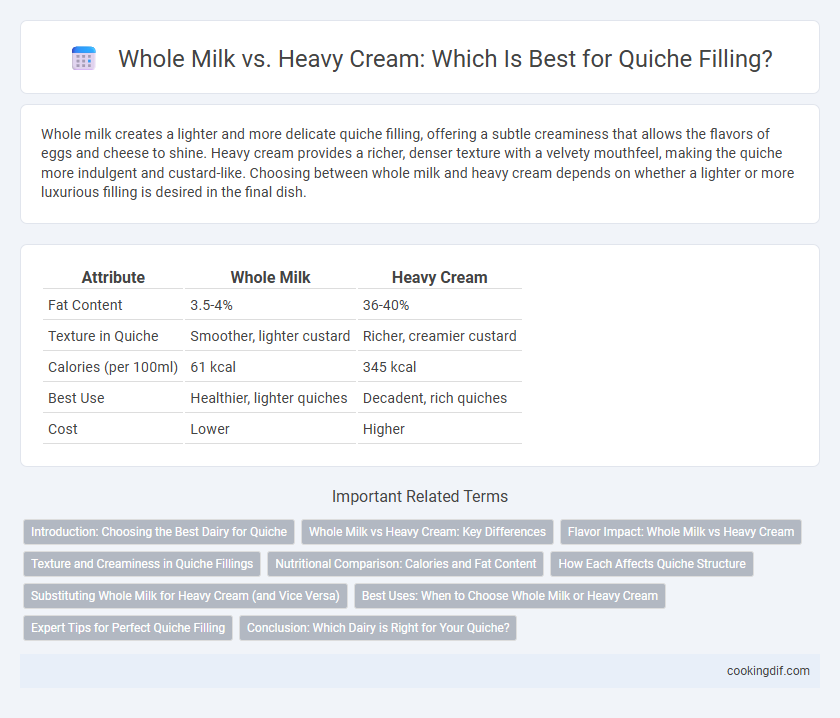 Whole Milk vs. Heavy Cream: Which Is Best for Quiche Filling?

Whole milk creates a lighter and more delicate quiche filling, offering a subtle creaminess that allows the flavors of eggs and cheese to shine. Heavy cream provides a richer, denser texture with a velvety mouthfeel, making the quiche more indulgent and custard-like. Choosing between whole milk and heavy cream depends on whether a lighter or more luxurious filling is desired in the final dish.

| Attribute | Whole Milk | Heavy Cream |
|---|---|---|
| Fat Content | 3.5-4% | 36-40% |
| Texture in Quiche | Smoother, lighter custard | Richer, creamier custard |
| Calories (per 100ml) | 61 kcal | 345 kcal |
| Best Use | Healthier, lighter quiches | Decadent, rich quiches |
| Cost | Lower | Higher |

Important Related Terms

Introduction: Choosing the Best Dairy for Quiche
Whole Milk vs Heavy Cream: Key Differences
Flavor Impact: Whole Milk vs Heavy Cream
Texture and Creaminess in Quiche Fillings
Nutritional Comparison: Calories and Fat Content
How Each Affects Quiche Structure
Substituting Whole Milk for Heavy Cream (and Vice Versa)
Best Uses: When to Choose Whole Milk or Heavy Cream
Expert Tips for Perfect Quiche Filling
Conclusion: Which Dairy is Right for Your Quiche?

cookingdif.com