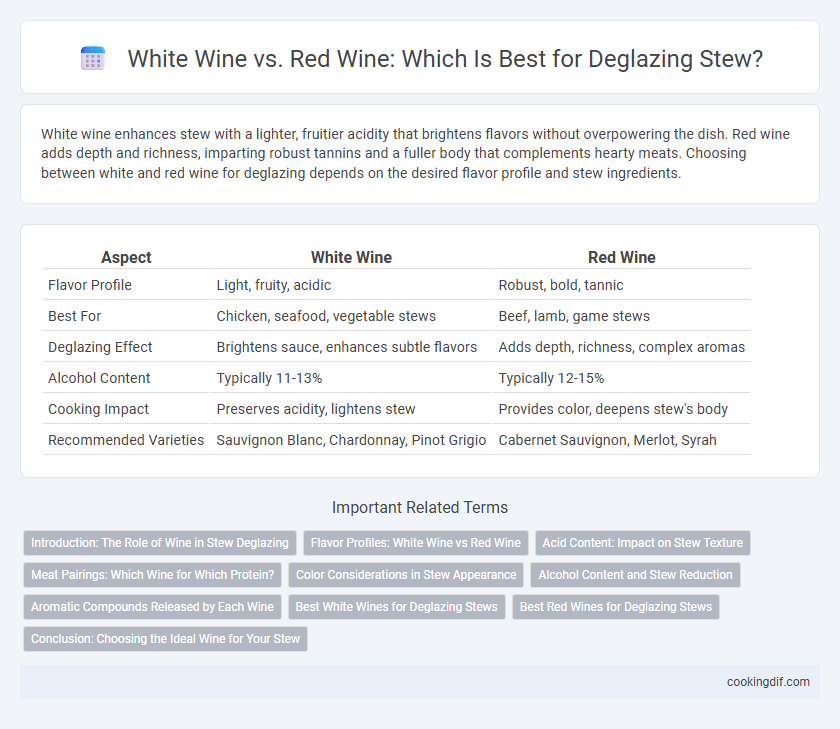 White Wine vs. Red Wine: Which Is Best for Deglazing Stew?

White wine enhances stew with a lighter, fruitier acidity that brightens flavors without overpowering the dish. Red wine adds depth and richness, imparting robust tannins and a fuller body that complements hearty meats. Choosing between white and red wine for deglazing depends on the desired flavor profile and stew ingredients.

| Aspect | White Wine | Red Wine |
|---|---|---|
| Flavor Profile | Light, fruity, acidic | Robust, bold, tannic |
| Best For | Chicken, seafood, vegetable stews | Beef, lamb, game stews |
| Deglazing Effect | Brightens sauce, enhances subtle flavors | Adds depth, richness, complex aromas |
| Alcohol Content | Typically 11-13% | Typically 12-15% |
| Cooking Impact | Preserves acidity, lightens stew | Provides color, deepens stew's body |
| Recommended Varieties | Sauvignon Blanc, Chardonnay, Pinot Grigio | Cabernet Sauvignon, Merlot, Syrah |

Important Related Terms

Introduction: The Role of Wine in Stew Deglazing
Flavor Profiles: White Wine vs Red Wine
Acid Content: Impact on Stew Texture
Meat Pairings: Which Wine for Which Protein?
Color Considerations in Stew Appearance
Alcohol Content and Stew Reduction
Aromatic Compounds Released by Each Wine
Best White Wines for Deglazing Stews
Best Red Wines for Deglazing Stews
Conclusion: Choosing the Ideal Wine for Your Stew

cookingdif.com