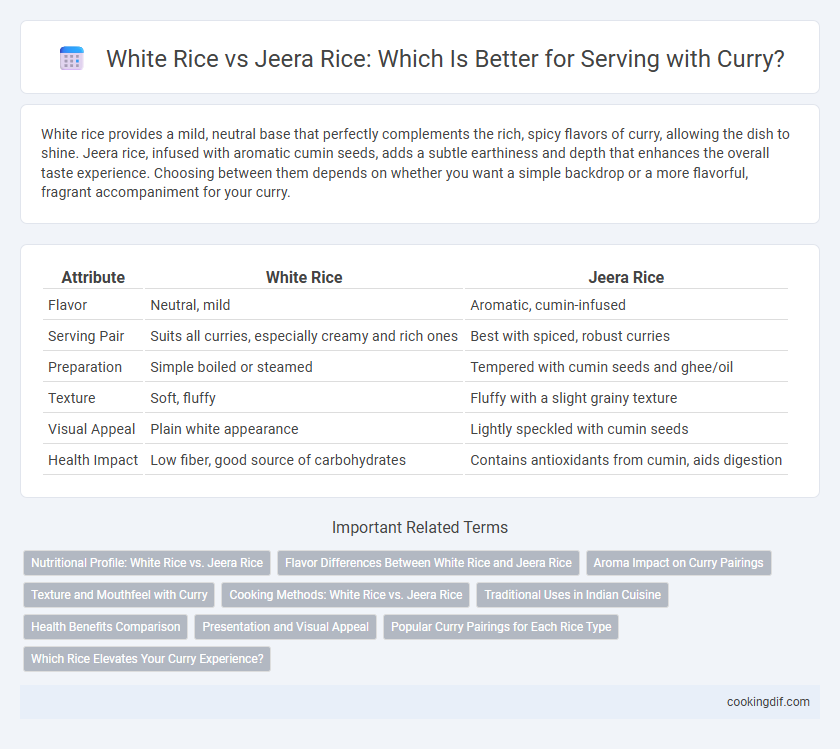 White Rice vs Jeera Rice: Which Is Better for Serving with Curry?

White rice provides a mild, neutral base that perfectly complements the rich, spicy flavors of curry, allowing the dish to shine. Jeera rice, infused with aromatic cumin seeds, adds a subtle earthiness and depth that enhances the overall taste experience. Choosing between them depends on whether you want a simple backdrop or a more flavorful, fragrant accompaniment for your curry.

| Attribute | White Rice | Jeera Rice |
|---|---|---|
| Flavor | Neutral, mild | Aromatic, cumin-infused |
| Serving Pair | Suits all curries, especially creamy and rich ones | Best with spiced, robust curries |
| Preparation | Simple boiled or steamed | Tempered with cumin seeds and ghee/oil |
| Texture | Soft, fluffy | Fluffy with a slight grainy texture |
| Visual Appeal | Plain white appearance | Lightly speckled with cumin seeds |
| Health Impact | Low fiber, good source of carbohydrates | Contains antioxidants from cumin, aids digestion |

Important Related Terms

Nutritional Profile: White Rice vs. Jeera Rice
Flavor Differences Between White Rice and Jeera Rice
Aroma Impact on Curry Pairings
Texture and Mouthfeel with Curry
Cooking Methods: White Rice vs. Jeera Rice
Traditional Uses in Indian Cuisine
Health Benefits Comparison
Presentation and Visual Appeal
Popular Curry Pairings for Each Rice Type
Which Rice Elevates Your Curry Experience?

cookingdif.com