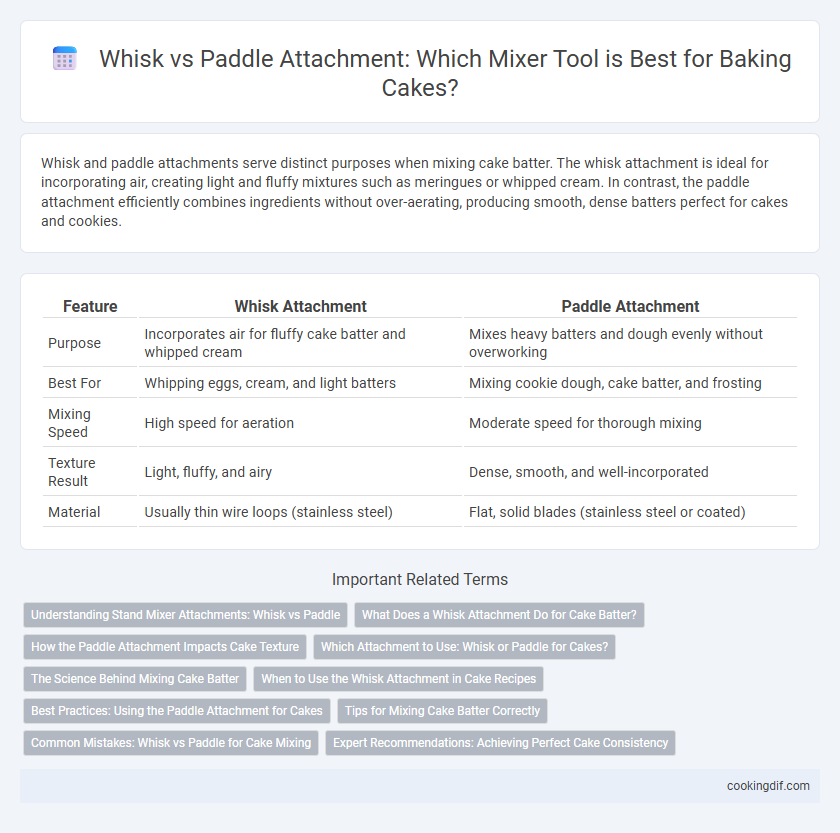 Whisk vs Paddle Attachment: Which Mixer Tool is Best for Baking Cakes?

Whisk and paddle attachments serve distinct purposes when mixing cake batter. The whisk attachment is ideal for incorporating air, creating light and fluffy mixtures such as meringues or whipped cream. In contrast, the paddle attachment efficiently combines ingredients without over-aerating, producing smooth, dense batters perfect for cakes and cookies.

| Feature | Whisk Attachment | Paddle Attachment |
|---|---|---|
| Purpose | Incorporates air for fluffy cake batter and whipped cream | Mixes heavy batters and dough evenly without overworking |
| Best For | Whipping eggs, cream, and light batters | Mixing cookie dough, cake batter, and frosting |
| Mixing Speed | High speed for aeration | Moderate speed for thorough mixing |
| Texture Result | Light, fluffy, and airy | Dense, smooth, and well-incorporated |
| Material | Usually thin wire loops (stainless steel) | Flat, solid blades (stainless steel or coated) |

Important Related Terms

Understanding Stand Mixer Attachments: Whisk vs Paddle
What Does a Whisk Attachment Do for Cake Batter?
How the Paddle Attachment Impacts Cake Texture
Which Attachment to Use: Whisk or Paddle for Cakes?
The Science Behind Mixing Cake Batter
When to Use the Whisk Attachment in Cake Recipes
Best Practices: Using the Paddle Attachment for Cakes
Tips for Mixing Cake Batter Correctly
Common Mistakes: Whisk vs Paddle for Cake Mixing
Expert Recommendations: Achieving Perfect Cake Consistency

cookingdif.com