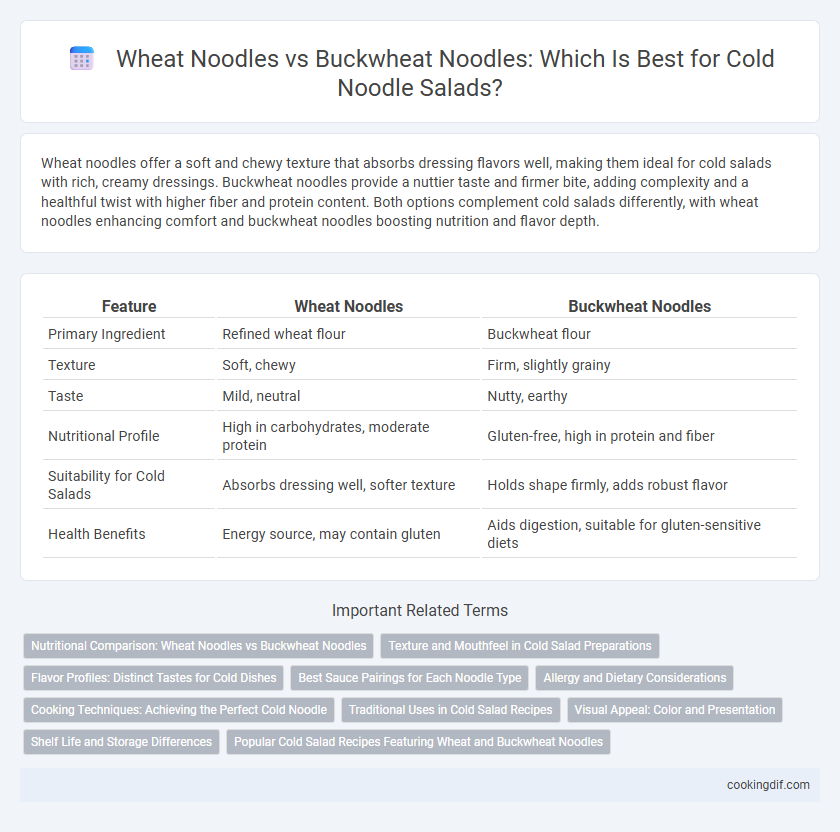 Wheat Noodles vs Buckwheat Noodles: Which Is Best for Cold Noodle Salads?

Wheat noodles offer a soft and chewy texture that absorbs dressing flavors well, making them ideal for cold salads with rich, creamy dressings. Buckwheat noodles provide a nuttier taste and firmer bite, adding complexity and a healthful twist with higher fiber and protein content. Both options complement cold salads differently, with wheat noodles enhancing comfort and buckwheat noodles boosting nutrition and flavor depth.

| Feature | Wheat Noodles | Buckwheat Noodles |
|---|---|---|
| Primary Ingredient | Refined wheat flour | Buckwheat flour |
| Texture | Soft, chewy | Firm, slightly grainy |
| Taste | Mild, neutral | Nutty, earthy |
| Nutritional Profile | High in carbohydrates, moderate protein | Gluten-free, high in protein and fiber |
| Suitability for Cold Salads | Absorbs dressing well, softer texture | Holds shape firmly, adds robust flavor |
| Health Benefits | Energy source, may contain gluten | Aids digestion, suitable for gluten-sensitive diets |

Important Related Terms

Nutritional Comparison: Wheat Noodles vs Buckwheat Noodles
Texture and Mouthfeel in Cold Salad Preparations
Flavor Profiles: Distinct Tastes for Cold Dishes
Best Sauce Pairings for Each Noodle Type
Allergy and Dietary Considerations
Cooking Techniques: Achieving the Perfect Cold Noodle
Traditional Uses in Cold Salad Recipes
Visual Appeal: Color and Presentation
Shelf Life and Storage Differences
Popular Cold Salad Recipes Featuring Wheat and Buckwheat Noodles

cookingdif.com