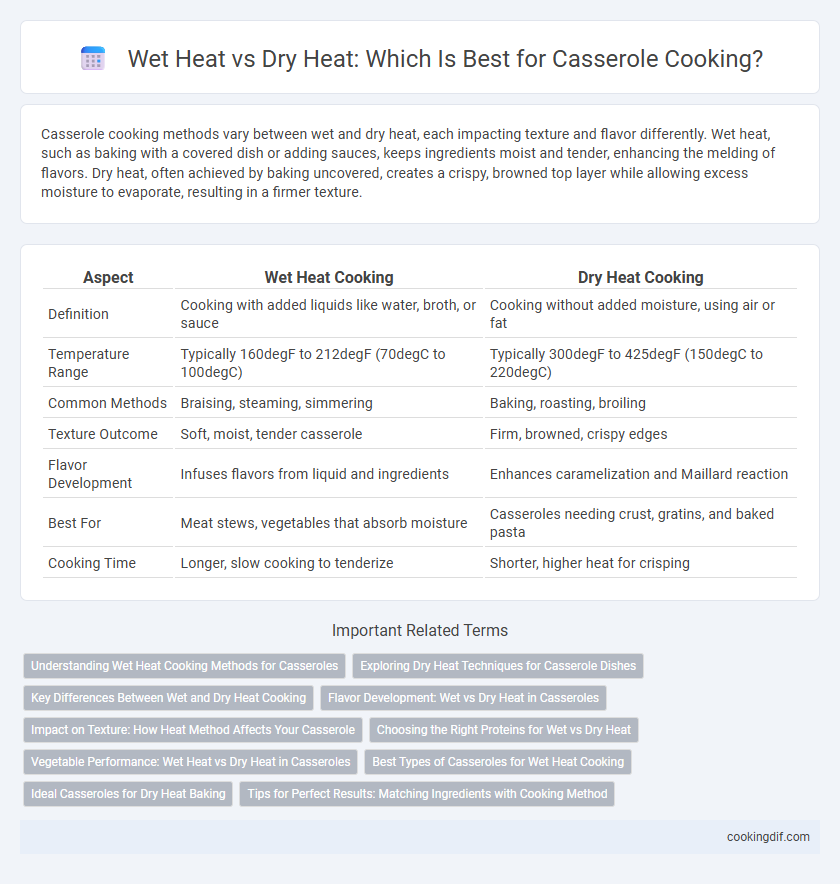 Wet Heat vs Dry Heat: Which Is Best for Casserole Cooking?

Casserole cooking methods vary between wet and dry heat, each impacting texture and flavor differently. Wet heat, such as baking with a covered dish or adding sauces, keeps ingredients moist and tender, enhancing the melding of flavors. Dry heat, often achieved by baking uncovered, creates a crispy, browned top layer while allowing excess moisture to evaporate, resulting in a firmer texture.

| Aspect | Wet Heat Cooking | Dry Heat Cooking |
|---|---|---|
| Definition | Cooking with added liquids like water, broth, or sauce | Cooking without added moisture, using air or fat |
| Temperature Range | Typically 160degF to 212degF (70degC to 100degC) | Typically 300degF to 425degF (150degC to 220degC) |
| Common Methods | Braising, steaming, simmering | Baking, roasting, broiling |
| Texture Outcome | Soft, moist, tender casserole | Firm, browned, crispy edges |
| Flavor Development | Infuses flavors from liquid and ingredients | Enhances caramelization and Maillard reaction |
| Best For | Meat stews, vegetables that absorb moisture | Casseroles needing crust, gratins, and baked pasta |
| Cooking Time | Longer, slow cooking to tenderize | Shorter, higher heat for crisping |

Important Related Terms

Understanding Wet Heat Cooking Methods for Casseroles
Exploring Dry Heat Techniques for Casserole Dishes
Key Differences Between Wet and Dry Heat Cooking
Flavor Development: Wet vs Dry Heat in Casseroles
Impact on Texture: How Heat Method Affects Your Casserole
Choosing the Right Proteins for Wet vs Dry Heat
Vegetable Performance: Wet Heat vs Dry Heat in Casseroles
Best Types of Casseroles for Wet Heat Cooking
Ideal Casseroles for Dry Heat Baking
Tips for Perfect Results: Matching Ingredients with Cooking Method

cookingdif.com