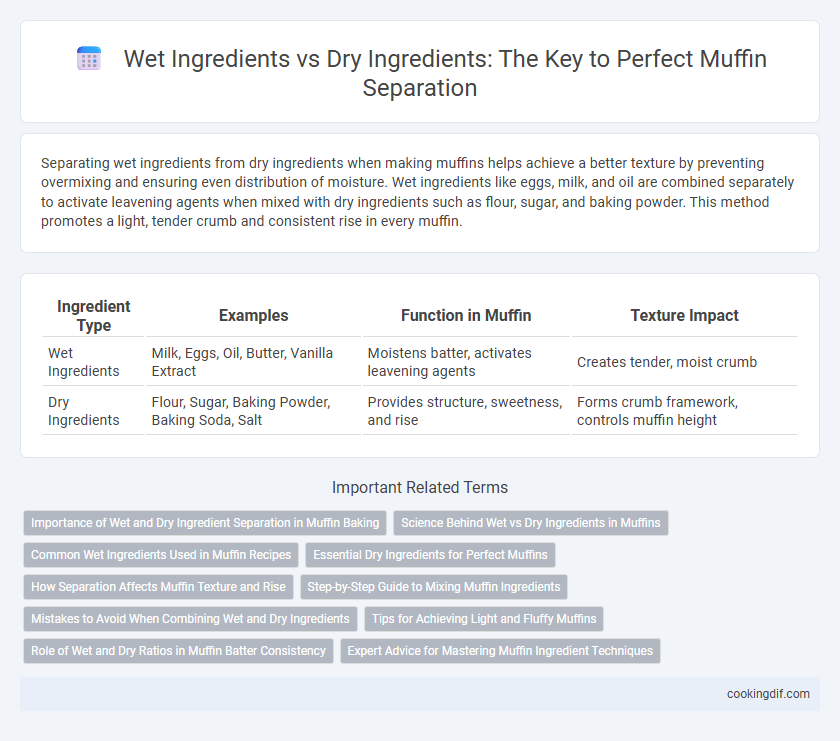 Wet Ingredients vs Dry Ingredients: The Key to Perfect Muffin Separation

Separating wet ingredients from dry ingredients when making muffins helps achieve a better texture by preventing overmixing and ensuring even distribution of moisture. Wet ingredients like eggs, milk, and oil are combined separately to activate leavening agents when mixed with dry ingredients such as flour, sugar, and baking powder. This method promotes a light, tender crumb and consistent rise in every muffin.

| Ingredient Type | Examples | Function in Muffin | Texture Impact |
|---|---|---|---|
| Wet Ingredients | Milk, Eggs, Oil, Butter, Vanilla Extract | Moistens batter, activates leavening agents | Creates tender, moist crumb |
| Dry Ingredients | Flour, Sugar, Baking Powder, Baking Soda, Salt | Provides structure, sweetness, and rise | Forms crumb framework, controls muffin height |

Important Related Terms

Importance of Wet and Dry Ingredient Separation in Muffin Baking
Science Behind Wet vs Dry Ingredients in Muffins
Common Wet Ingredients Used in Muffin Recipes
Essential Dry Ingredients for Perfect Muffins
How Separation Affects Muffin Texture and Rise
Step-by-Step Guide to Mixing Muffin Ingredients
Mistakes to Avoid When Combining Wet and Dry Ingredients
Tips for Achieving Light and Fluffy Muffins
Role of Wet and Dry Ratios in Muffin Batter Consistency
Expert Advice for Mastering Muffin Ingredient Techniques

cookingdif.com