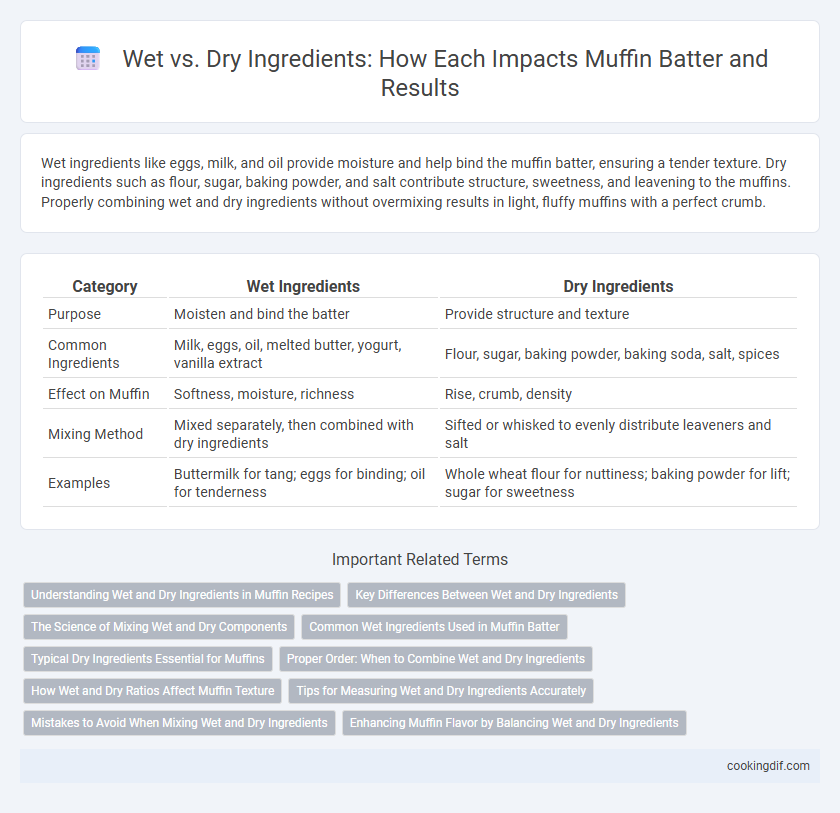 Wet vs. Dry Ingredients: How Each Impacts Muffin Batter and Results

Wet ingredients like eggs, milk, and oil provide moisture and help bind the muffin batter, ensuring a tender texture. Dry ingredients such as flour, sugar, baking powder, and salt contribute structure, sweetness, and leavening to the muffins. Properly combining wet and dry ingredients without overmixing results in light, fluffy muffins with a perfect crumb.

| Category | Wet Ingredients | Dry Ingredients |
|---|---|---|
| Purpose | Moisten and bind the batter | Provide structure and texture |
| Common Ingredients | Milk, eggs, oil, melted butter, yogurt, vanilla extract | Flour, sugar, baking powder, baking soda, salt, spices |
| Effect on Muffin | Softness, moisture, richness | Rise, crumb, density |
| Mixing Method | Mixed separately, then combined with dry ingredients | Sifted or whisked to evenly distribute leaveners and salt |
| Examples | Buttermilk for tang; eggs for binding; oil for tenderness | Whole wheat flour for nuttiness; baking powder for lift; sugar for sweetness |

Important Related Terms

Understanding Wet and Dry Ingredients in Muffin Recipes
Key Differences Between Wet and Dry Ingredients
The Science of Mixing Wet and Dry Components
Common Wet Ingredients Used in Muffin Batter
Typical Dry Ingredients Essential for Muffins
Proper Order: When to Combine Wet and Dry Ingredients
How Wet and Dry Ratios Affect Muffin Texture
Tips for Measuring Wet and Dry Ingredients Accurately
Mistakes to Avoid When Mixing Wet and Dry Ingredients
Enhancing Muffin Flavor by Balancing Wet and Dry Ingredients

cookingdif.com