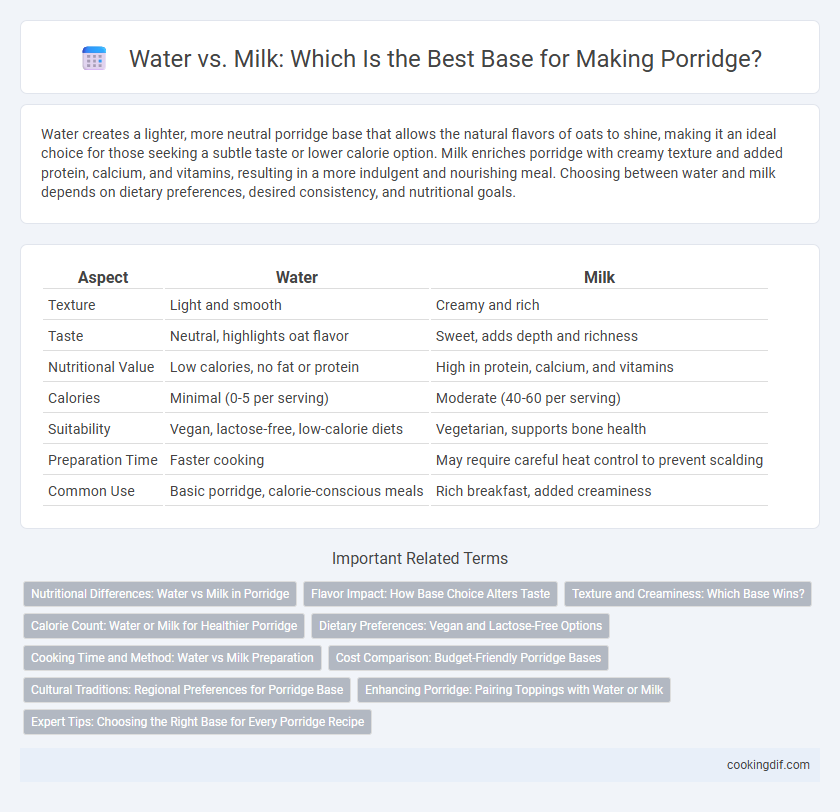 Water vs. Milk: Which Is the Best Base for Making Porridge?

Water creates a lighter, more neutral porridge base that allows the natural flavors of oats to shine, making it an ideal choice for those seeking a subtle taste or lower calorie option. Milk enriches porridge with creamy texture and added protein, calcium, and vitamins, resulting in a more indulgent and nourishing meal. Choosing between water and milk depends on dietary preferences, desired consistency, and nutritional goals.

| Aspect | Water | Milk |
|---|---|---|
| Texture | Light and smooth | Creamy and rich |
| Taste | Neutral, highlights oat flavor | Sweet, adds depth and richness |
| Nutritional Value | Low calories, no fat or protein | High in protein, calcium, and vitamins |
| Calories | Minimal (0-5 per serving) | Moderate (40-60 per serving) |
| Suitability | Vegan, lactose-free, low-calorie diets | Vegetarian, supports bone health |
| Preparation Time | Faster cooking | May require careful heat control to prevent scalding |
| Common Use | Basic porridge, calorie-conscious meals | Rich breakfast, added creaminess |

Important Related Terms

Nutritional Differences: Water vs Milk in Porridge
Flavor Impact: How Base Choice Alters Taste
Texture and Creaminess: Which Base Wins?
Calorie Count: Water or Milk for Healthier Porridge
Dietary Preferences: Vegan and Lactose-Free Options
Cooking Time and Method: Water vs Milk Preparation
Cost Comparison: Budget-Friendly Porridge Bases
Cultural Traditions: Regional Preferences for Porridge Base
Enhancing Porridge: Pairing Toppings with Water or Milk
Expert Tips: Choosing the Right Base for Every Porridge Recipe

cookingdif.com