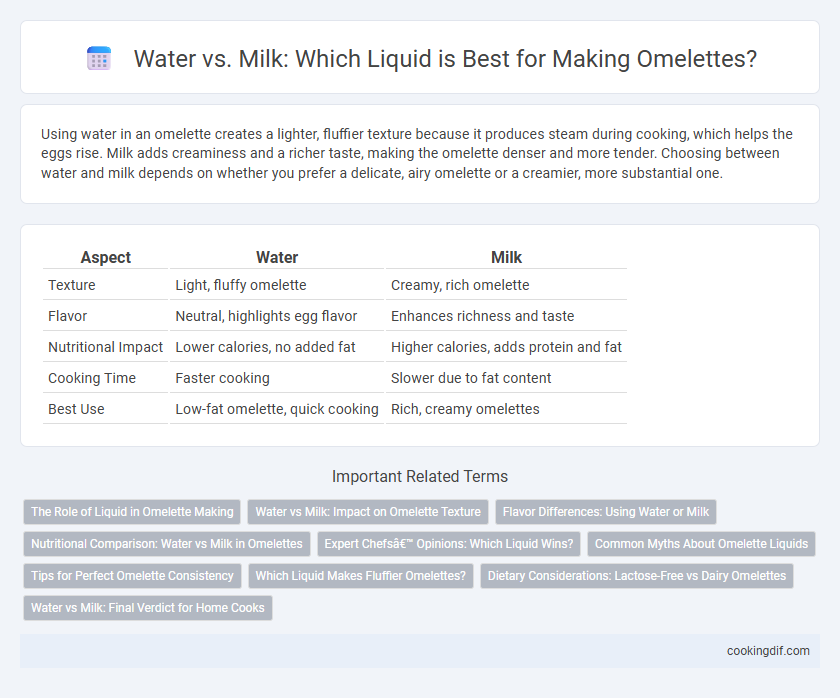 Water vs. Milk: Which Liquid is Best for Making Omelettes?

Using water in an omelette creates a lighter, fluffier texture because it produces steam during cooking, which helps the eggs rise. Milk adds creaminess and a richer taste, making the omelette denser and more tender. Choosing between water and milk depends on whether you prefer a delicate, airy omelette or a creamier, more substantial one.

| Aspect | Water | Milk |
|---|---|---|
| Texture | Light, fluffy omelette | Creamy, rich omelette |
| Flavor | Neutral, highlights egg flavor | Enhances richness and taste |
| Nutritional Impact | Lower calories, no added fat | Higher calories, adds protein and fat |
| Cooking Time | Faster cooking | Slower due to fat content |
| Best Use | Low-fat omelette, quick cooking | Rich, creamy omelettes |

Important Related Terms

The Role of Liquid in Omelette Making

Water vs Milk: Impact on Omelette Texture

Flavor Differences: Using Water or Milk

Nutritional Comparison: Water vs Milk in Omelettes

Expert Chefsâ€™ Opinions: Which Liquid Wins?

Common Myths About Omelette Liquids

Tips for Perfect Omelette Consistency

Which Liquid Makes Fluffier Omelettes?

Dietary Considerations: Lactose-Free vs Dairy Omelettes

Water vs Milk: Final Verdict for Home Cooks

cookingdif.com