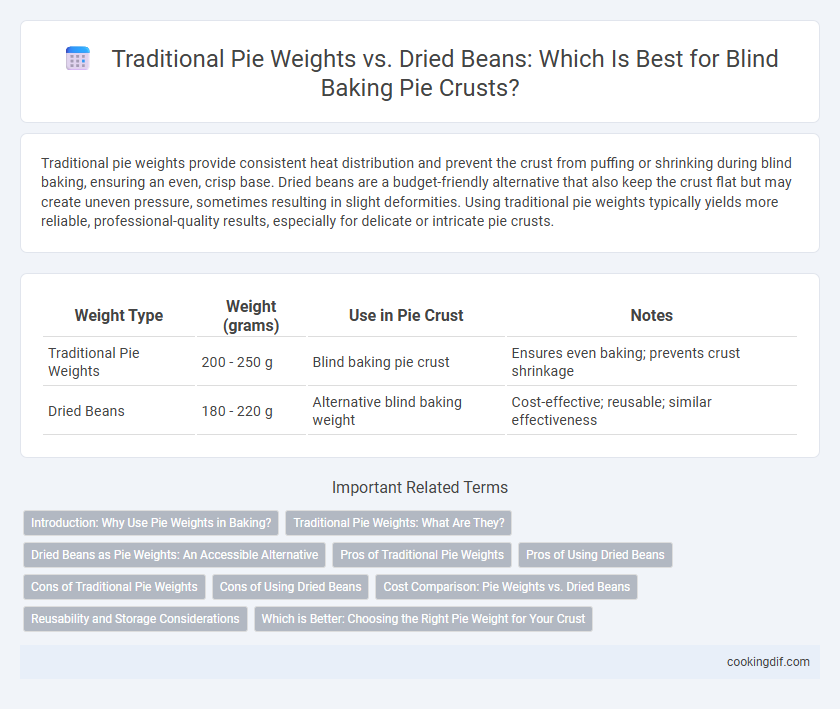 Traditional Pie Weights vs. Dried Beans: Which Is Best for Blind Baking Pie Crusts?

Traditional pie weights provide consistent heat distribution and prevent the crust from puffing or shrinking during blind baking, ensuring an even, crisp base. Dried beans are a budget-friendly alternative that also keep the crust flat but may create uneven pressure, sometimes resulting in slight deformities. Using traditional pie weights typically yields more reliable, professional-quality results, especially for delicate or intricate pie crusts.

| Weight Type | Weight (grams) | Use in Pie Crust | Notes |
|---|---|---|---|
| Traditional Pie Weights | 200 - 250 g | Blind baking pie crust | Ensures even baking; prevents crust shrinkage |
| Dried Beans | 180 - 220 g | Alternative blind baking weight | Cost-effective; reusable; similar effectiveness |

Important Related Terms

Introduction: Why Use Pie Weights in Baking?
Traditional Pie Weights: What Are They?
Dried Beans as Pie Weights: An Accessible Alternative
Pros of Traditional Pie Weights
Pros of Using Dried Beans
Cons of Traditional Pie Weights
Cons of Using Dried Beans
Cost Comparison: Pie Weights vs. Dried Beans
Reusability and Storage Considerations
Which is Better: Choosing the Right Pie Weight for Your Crust

cookingdif.com