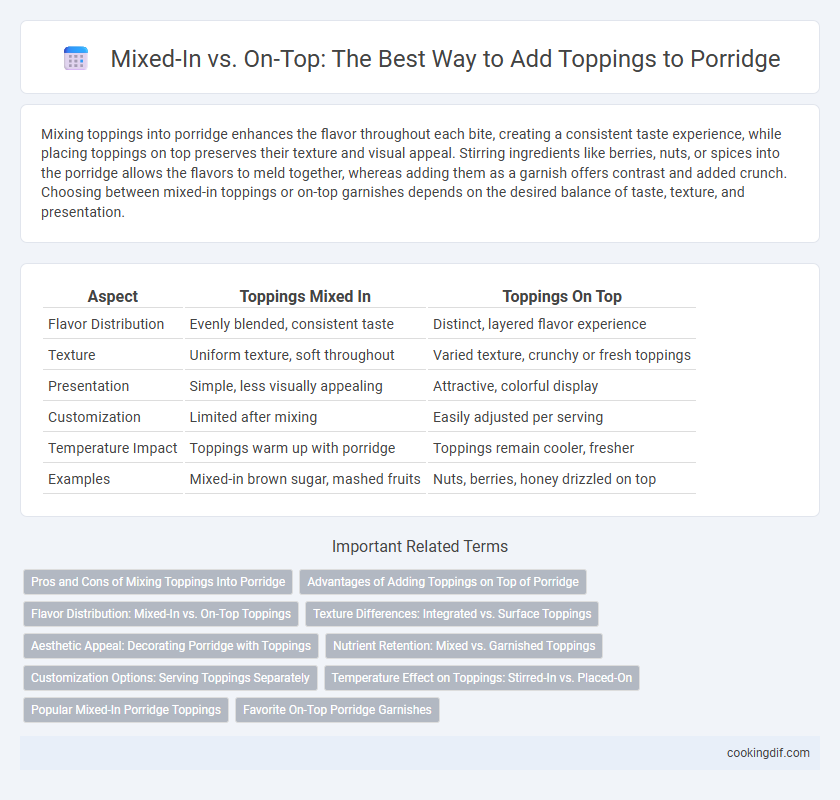 Mixed-In vs. On-Top: The Best Way to Add Toppings to Porridge

Mixing toppings into porridge enhances the flavor throughout each bite, creating a consistent taste experience, while placing toppings on top preserves their texture and visual appeal. Stirring ingredients like berries, nuts, or spices into the porridge allows the flavors to meld together, whereas adding them as a garnish offers contrast and added crunch. Choosing between mixed-in toppings or on-top garnishes depends on the desired balance of taste, texture, and presentation.

| Aspect | Toppings Mixed In | Toppings On Top |
|---|---|---|
| Flavor Distribution | Evenly blended, consistent taste | Distinct, layered flavor experience |
| Texture | Uniform texture, soft throughout | Varied texture, crunchy or fresh toppings |
| Presentation | Simple, less visually appealing | Attractive, colorful display |
| Customization | Limited after mixing | Easily adjusted per serving |
| Temperature Impact | Toppings warm up with porridge | Toppings remain cooler, fresher |
| Examples | Mixed-in brown sugar, mashed fruits | Nuts, berries, honey drizzled on top |

Important Related Terms

Pros and Cons of Mixing Toppings Into Porridge
Advantages of Adding Toppings on Top of Porridge
Flavor Distribution: Mixed-In vs. On-Top Toppings
Texture Differences: Integrated vs. Surface Toppings
Aesthetic Appeal: Decorating Porridge with Toppings
Nutrient Retention: Mixed vs. Garnished Toppings
Customization Options: Serving Toppings Separately
Temperature Effect on Toppings: Stirred-In vs. Placed-On
Popular Mixed-In Porridge Toppings
Favorite On-Top Porridge Garnishes

cookingdif.com