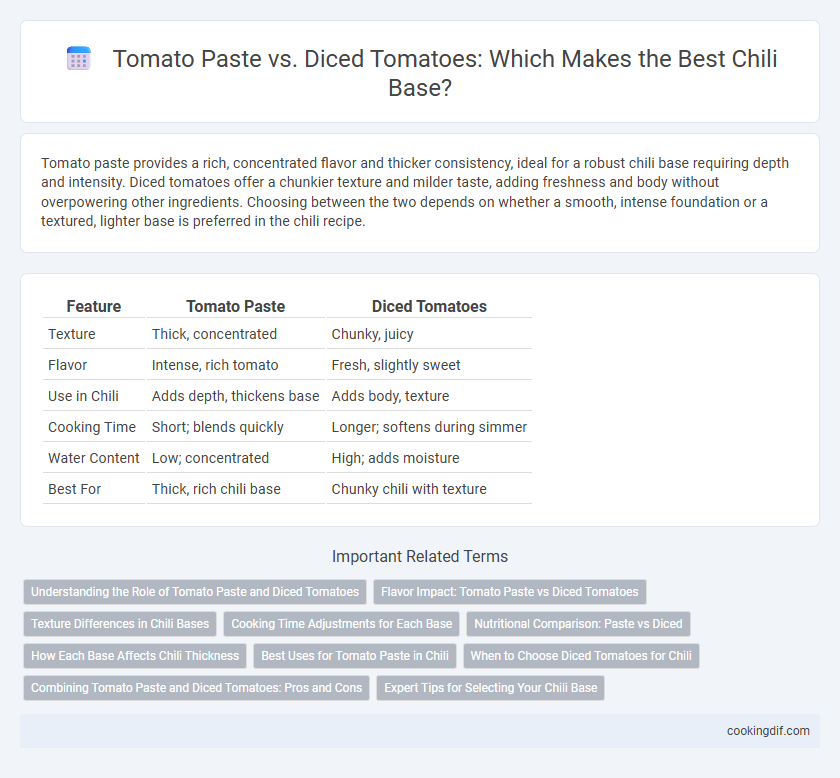 Tomato Paste vs. Diced Tomatoes: Which Makes the Best Chili Base?

Tomato paste provides a rich, concentrated flavor and thicker consistency, ideal for a robust chili base requiring depth and intensity. Diced tomatoes offer a chunkier texture and milder taste, adding freshness and body without overpowering other ingredients. Choosing between the two depends on whether a smooth, intense foundation or a textured, lighter base is preferred in the chili recipe.

| Feature | Tomato Paste | Diced Tomatoes |
|---|---|---|
| Texture | Thick, concentrated | Chunky, juicy |
| Flavor | Intense, rich tomato | Fresh, slightly sweet |
| Use in Chili | Adds depth, thickens base | Adds body, texture |
| Cooking Time | Short; blends quickly | Longer; softens during simmer |
| Water Content | Low; concentrated | High; adds moisture |
| Best For | Thick, rich chili base | Chunky chili with texture |

Important Related Terms

Understanding the Role of Tomato Paste and Diced Tomatoes
Flavor Impact: Tomato Paste vs Diced Tomatoes
Texture Differences in Chili Bases
Cooking Time Adjustments for Each Base
Nutritional Comparison: Paste vs Diced
How Each Base Affects Chili Thickness
Best Uses for Tomato Paste in Chili
When to Choose Diced Tomatoes for Chili
Combining Tomato Paste and Diced Tomatoes: Pros and Cons
Expert Tips for Selecting Your Chili Base

cookingdif.com