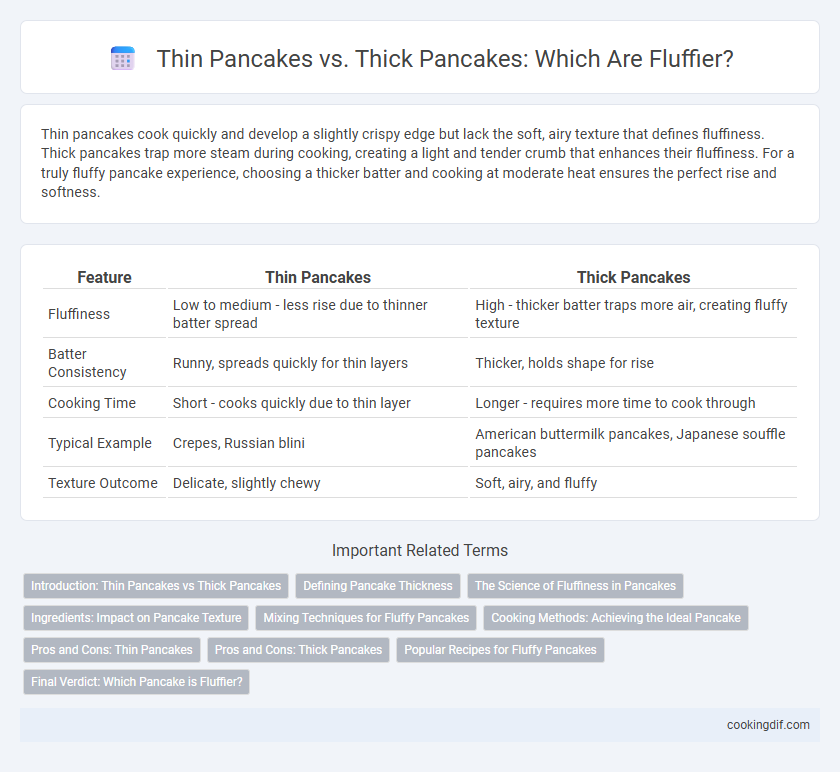 Thin Pancakes vs. Thick Pancakes: Which Are Fluffier?

Thin pancakes cook quickly and develop a slightly crispy edge but lack the soft, airy texture that defines fluffiness. Thick pancakes trap more steam during cooking, creating a light and tender crumb that enhances their fluffiness. For a truly fluffy pancake experience, choosing a thicker batter and cooking at moderate heat ensures the perfect rise and softness.

| Feature | Thin Pancakes | Thick Pancakes |
|---|---|---|
| Fluffiness | Low to medium - less rise due to thinner batter spread | High - thicker batter traps more air, creating fluffy texture |
| Batter Consistency | Runny, spreads quickly for thin layers | Thicker, holds shape for rise |
| Cooking Time | Short - cooks quickly due to thin layer | Longer - requires more time to cook through |
| Typical Example | Crepes, Russian blini | American buttermilk pancakes, Japanese souffle pancakes |
| Texture Outcome | Delicate, slightly chewy | Soft, airy, and fluffy |

Important Related Terms

Introduction: Thin Pancakes vs Thick Pancakes
Defining Pancake Thickness
The Science of Fluffiness in Pancakes
Ingredients: Impact on Pancake Texture
Mixing Techniques for Fluffy Pancakes
Cooking Methods: Achieving the Ideal Pancake
Pros and Cons: Thin Pancakes
Pros and Cons: Thick Pancakes
Popular Recipes for Fluffy Pancakes
Final Verdict: Which Pancake is Fluffier?

cookingdif.com