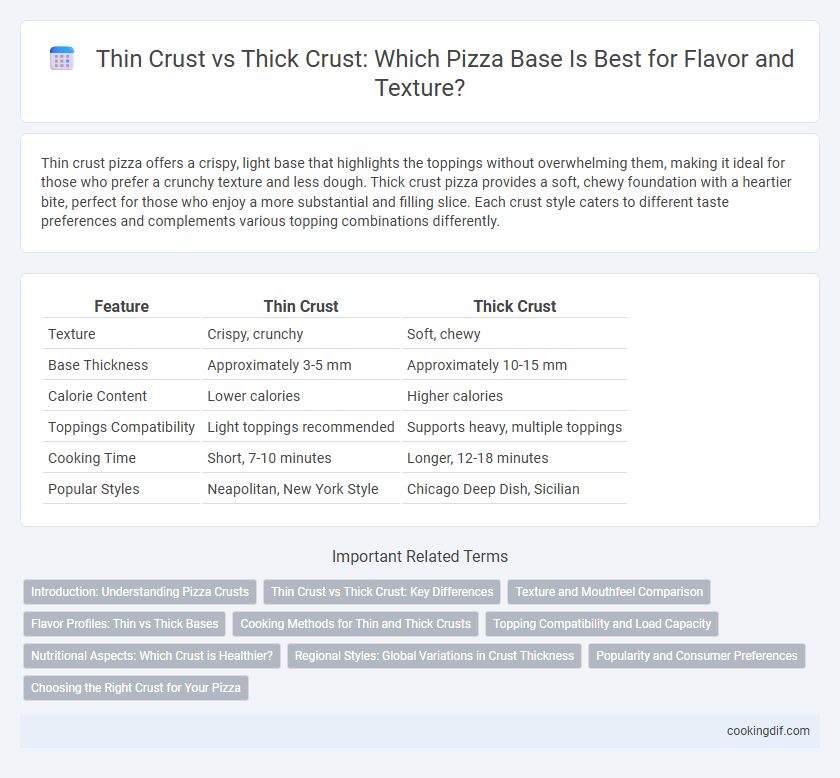 Thin Crust vs Thick Crust: Which Pizza Base Is Best for Flavor and Texture?

Thin crust pizza offers a crispy, light base that highlights the toppings without overwhelming them, making it ideal for those who prefer a crunchy texture and less dough. Thick crust pizza provides a soft, chewy foundation with a heartier bite, perfect for those who enjoy a more substantial and filling slice. Each crust style caters to different taste preferences and complements various topping combinations differently.

| Feature | Thin Crust | Thick Crust |
|---|---|---|
| Texture | Crispy, crunchy | Soft, chewy |
| Base Thickness | Approximately 3-5 mm | Approximately 10-15 mm |
| Calorie Content | Lower calories | Higher calories |
| Toppings Compatibility | Light toppings recommended | Supports heavy, multiple toppings |
| Cooking Time | Short, 7-10 minutes | Longer, 12-18 minutes |
| Popular Styles | Neapolitan, New York Style | Chicago Deep Dish, Sicilian |

Important Related Terms

Introduction: Understanding Pizza Crusts
Thin Crust vs Thick Crust: Key Differences
Texture and Mouthfeel Comparison
Flavor Profiles: Thin vs Thick Bases
Cooking Methods for Thin and Thick Crusts
Topping Compatibility and Load Capacity
Nutritional Aspects: Which Crust is Healthier?
Regional Styles: Global Variations in Crust Thickness
Popularity and Consumer Preferences
Choosing the Right Crust for Your Pizza

cookingdif.com