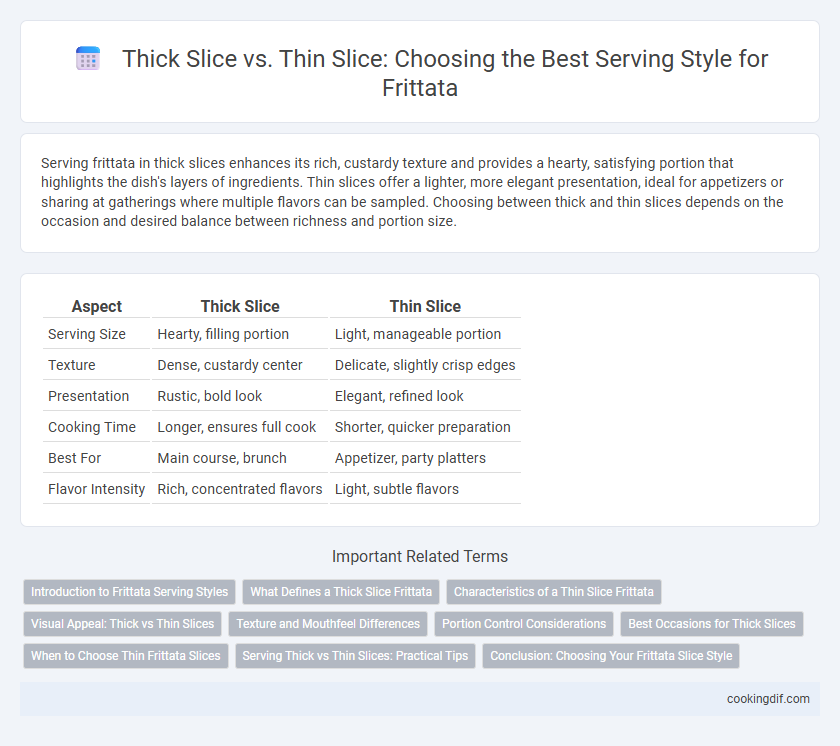 Thick Slice vs. Thin Slice: Choosing the Best Serving Style for Frittata

Serving frittata in thick slices enhances its rich, custardy texture and provides a hearty, satisfying portion that highlights the dish's layers of ingredients. Thin slices offer a lighter, more elegant presentation, ideal for appetizers or sharing at gatherings where multiple flavors can be sampled. Choosing between thick and thin slices depends on the occasion and desired balance between richness and portion size.

| Aspect | Thick Slice | Thin Slice |
|---|---|---|
| Serving Size | Hearty, filling portion | Light, manageable portion |
| Texture | Dense, custardy center | Delicate, slightly crisp edges |
| Presentation | Rustic, bold look | Elegant, refined look |
| Cooking Time | Longer, ensures full cook | Shorter, quicker preparation |
| Best For | Main course, brunch | Appetizer, party platters |
| Flavor Intensity | Rich, concentrated flavors | Light, subtle flavors |

Important Related Terms

Introduction to Frittata Serving Styles
What Defines a Thick Slice Frittata
Characteristics of a Thin Slice Frittata
Visual Appeal: Thick vs Thin Slices
Texture and Mouthfeel Differences
Portion Control Considerations
Best Occasions for Thick Slices
When to Choose Thin Frittata Slices
Serving Thick vs Thin Slices: Practical Tips
Conclusion: Choosing Your Frittata Slice Style

cookingdif.com