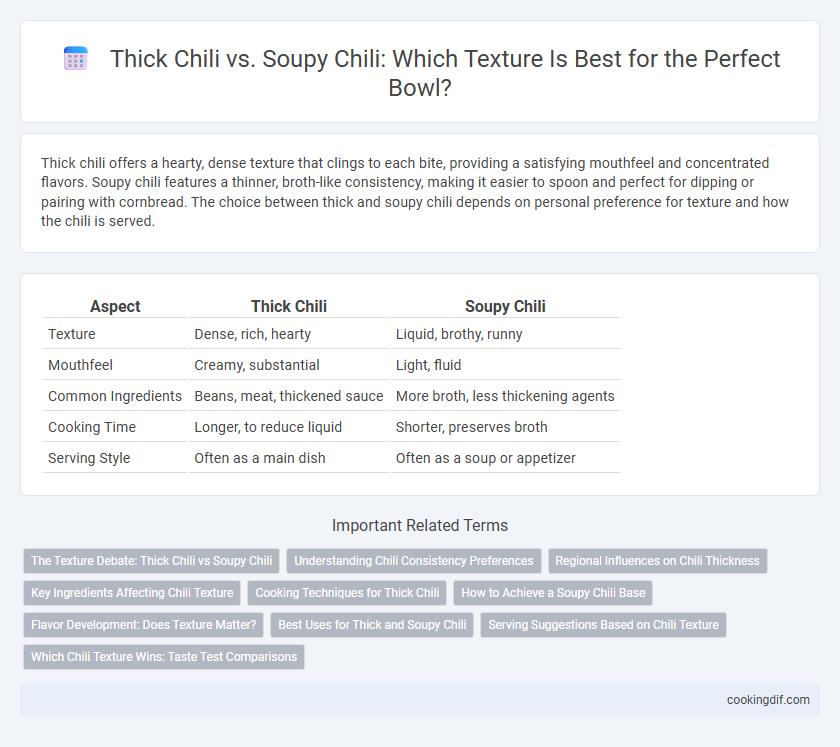 Thick Chili vs. Soupy Chili: Which Texture Is Best for the Perfect Bowl?

Thick chili offers a hearty, dense texture that clings to each bite, providing a satisfying mouthfeel and concentrated flavors. Soupy chili features a thinner, broth-like consistency, making it easier to spoon and perfect for dipping or pairing with cornbread. The choice between thick and soupy chili depends on personal preference for texture and how the chili is served.

| Aspect | Thick Chili | Soupy Chili |
|---|---|---|
| Texture | Dense, rich, hearty | Liquid, brothy, runny |
| Mouthfeel | Creamy, substantial | Light, fluid |
| Common Ingredients | Beans, meat, thickened sauce | More broth, less thickening agents |
| Cooking Time | Longer, to reduce liquid | Shorter, preserves broth |
| Serving Style | Often as a main dish | Often as a soup or appetizer |

Important Related Terms

The Texture Debate: Thick Chili vs Soupy Chili
Understanding Chili Consistency Preferences
Regional Influences on Chili Thickness
Key Ingredients Affecting Chili Texture
Cooking Techniques for Thick Chili
How to Achieve a Soupy Chili Base
Flavor Development: Does Texture Matter?
Best Uses for Thick and Soupy Chili
Serving Suggestions Based on Chili Texture
Which Chili Texture Wins: Taste Test Comparisons

cookingdif.com