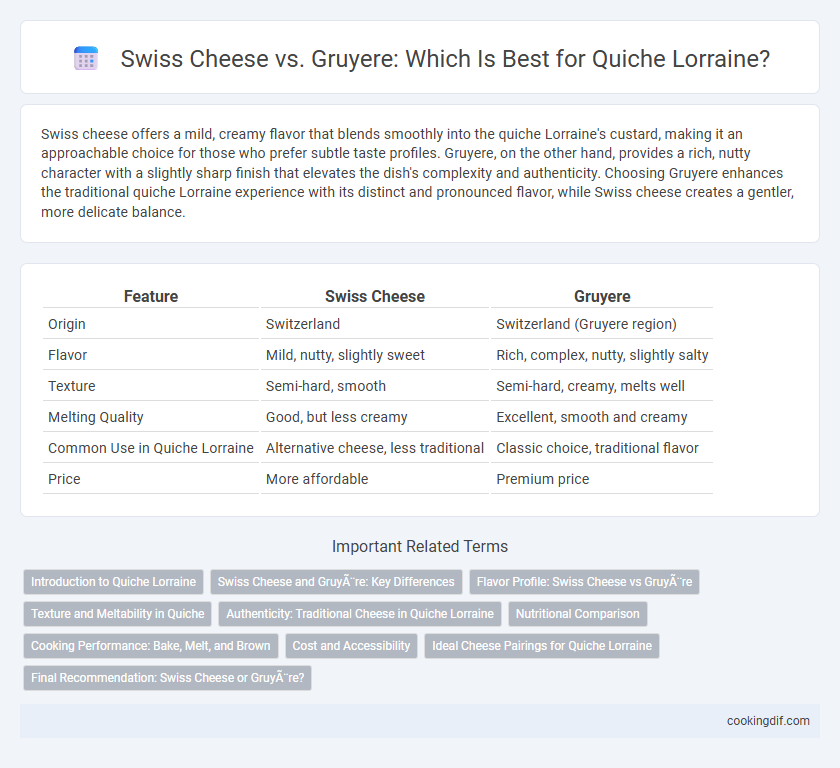 Swiss Cheese vs. Gruyere: Which Is Best for Quiche Lorraine?

Swiss cheese offers a mild, creamy flavor that blends smoothly into the quiche Lorraine's custard, making it an approachable choice for those who prefer subtle taste profiles. Gruyere, on the other hand, provides a rich, nutty character with a slightly sharp finish that elevates the dish's complexity and authenticity. Choosing Gruyere enhances the traditional quiche Lorraine experience with its distinct and pronounced flavor, while Swiss cheese creates a gentler, more delicate balance.

| Feature | Swiss Cheese | Gruyere |
|---|---|---|
| Origin | Switzerland | Switzerland (Gruyere region) |
| Flavor | Mild, nutty, slightly sweet | Rich, complex, nutty, slightly salty |
| Texture | Semi-hard, smooth | Semi-hard, creamy, melts well |
| Melting Quality | Good, but less creamy | Excellent, smooth and creamy |
| Common Use in Quiche Lorraine | Alternative cheese, less traditional | Classic choice, traditional flavor |
| Price | More affordable | Premium price |

Important Related Terms

Introduction to Quiche Lorraine
Swiss Cheese and GruyÃ¨re: Key Differences
Flavor Profile: Swiss Cheese vs GruyÃ¨re
Texture and Meltability in Quiche
Authenticity: Traditional Cheese in Quiche Lorraine
Nutritional Comparison
Cooking Performance: Bake, Melt, and Brown
Cost and Accessibility
Ideal Cheese Pairings for Quiche Lorraine
Final Recommendation: Swiss Cheese or GruyÃ¨re?

cookingdif.com