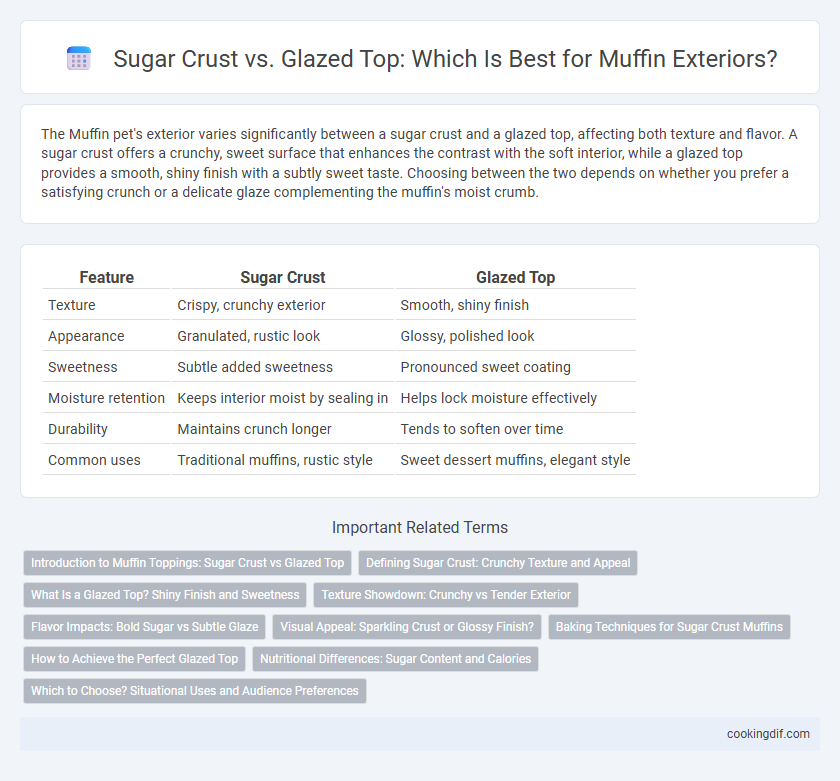 Sugar Crust vs. Glazed Top: Which Is Best for Muffin Exteriors?

The Muffin pet's exterior varies significantly between a sugar crust and a glazed top, affecting both texture and flavor. A sugar crust offers a crunchy, sweet surface that enhances the contrast with the soft interior, while a glazed top provides a smooth, shiny finish with a subtly sweet taste. Choosing between the two depends on whether you prefer a satisfying crunch or a delicate glaze complementing the muffin's moist crumb.

| Feature | Sugar Crust | Glazed Top |
|---|---|---|
| Texture | Crispy, crunchy exterior | Smooth, shiny finish |
| Appearance | Granulated, rustic look | Glossy, polished look |
| Sweetness | Subtle added sweetness | Pronounced sweet coating |
| Moisture retention | Keeps interior moist by sealing in | Helps lock moisture effectively |
| Durability | Maintains crunch longer | Tends to soften over time |
| Common uses | Traditional muffins, rustic style | Sweet dessert muffins, elegant style |

Important Related Terms

Introduction to Muffin Toppings: Sugar Crust vs Glazed Top

Defining Sugar Crust: Crunchy Texture and Appeal

What Is a Glazed Top? Shiny Finish and Sweetness

Texture Showdown: Crunchy vs Tender Exterior

Flavor Impacts: Bold Sugar vs Subtle Glaze

Visual Appeal: Sparkling Crust or Glossy Finish?

Baking Techniques for Sugar Crust Muffins

How to Achieve the Perfect Glazed Top

Nutritional Differences: Sugar Content and Calories

Which to Choose? Situational Uses and Audience Preferences

cookingdif.com