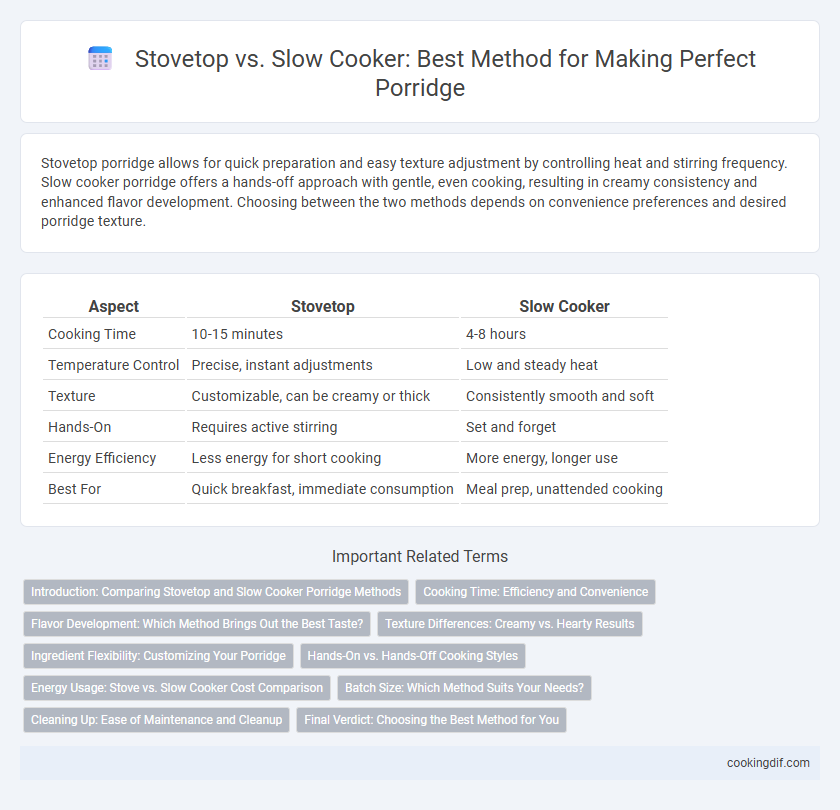 Stovetop vs. Slow Cooker: Best Method for Making Perfect Porridge

Stovetop porridge allows for quick preparation and easy texture adjustment by controlling heat and stirring frequency. Slow cooker porridge offers a hands-off approach with gentle, even cooking, resulting in creamy consistency and enhanced flavor development. Choosing between the two methods depends on convenience preferences and desired porridge texture.

| Aspect | Stovetop | Slow Cooker |
|---|---|---|
| Cooking Time | 10-15 minutes | 4-8 hours |
| Temperature Control | Precise, instant adjustments | Low and steady heat |
| Texture | Customizable, can be creamy or thick | Consistently smooth and soft |
| Hands-On | Requires active stirring | Set and forget |
| Energy Efficiency | Less energy for short cooking | More energy, longer use |
| Best For | Quick breakfast, immediate consumption | Meal prep, unattended cooking |

Important Related Terms

Introduction: Comparing Stovetop and Slow Cooker Porridge Methods
Cooking Time: Efficiency and Convenience
Flavor Development: Which Method Brings Out the Best Taste?
Texture Differences: Creamy vs. Hearty Results
Ingredient Flexibility: Customizing Your Porridge
Hands-On vs. Hands-Off Cooking Styles
Energy Usage: Stove vs. Slow Cooker Cost Comparison
Batch Size: Which Method Suits Your Needs?
Cleaning Up: Ease of Maintenance and Cleanup
Final Verdict: Choosing the Best Method for You

cookingdif.com