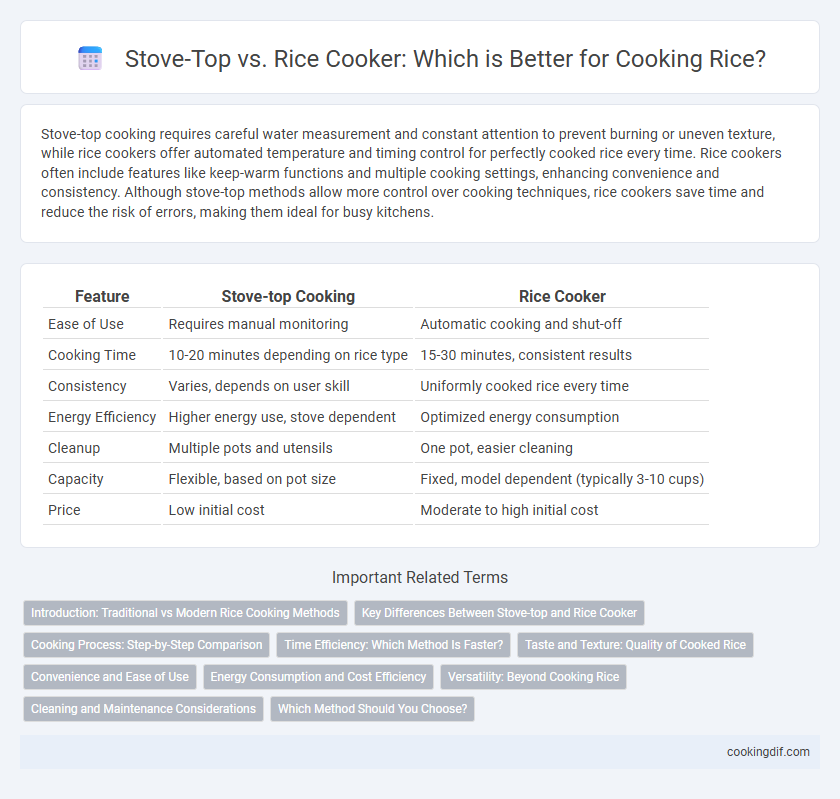 Stove-Top vs. Rice Cooker: Which is Better for Cooking Rice?

Stove-top cooking requires careful water measurement and constant attention to prevent burning or uneven texture, while rice cookers offer automated temperature and timing control for perfectly cooked rice every time. Rice cookers often include features like keep-warm functions and multiple cooking settings, enhancing convenience and consistency. Although stove-top methods allow more control over cooking techniques, rice cookers save time and reduce the risk of errors, making them ideal for busy kitchens.

| Feature | Stove-top Cooking | Rice Cooker |
|---|---|---|
| Ease of Use | Requires manual monitoring | Automatic cooking and shut-off |
| Cooking Time | 10-20 minutes depending on rice type | 15-30 minutes, consistent results |
| Consistency | Varies, depends on user skill | Uniformly cooked rice every time |
| Energy Efficiency | Higher energy use, stove dependent | Optimized energy consumption |
| Cleanup | Multiple pots and utensils | One pot, easier cleaning |
| Capacity | Flexible, based on pot size | Fixed, model dependent (typically 3-10 cups) |
| Price | Low initial cost | Moderate to high initial cost |

Important Related Terms

Introduction: Traditional vs Modern Rice Cooking Methods
Key Differences Between Stove-top and Rice Cooker
Cooking Process: Step-by-Step Comparison
Time Efficiency: Which Method Is Faster?
Taste and Texture: Quality of Cooked Rice
Convenience and Ease of Use
Energy Consumption and Cost Efficiency
Versatility: Beyond Cooking Rice
Cleaning and Maintenance Considerations
Which Method Should You Choose?

cookingdif.com