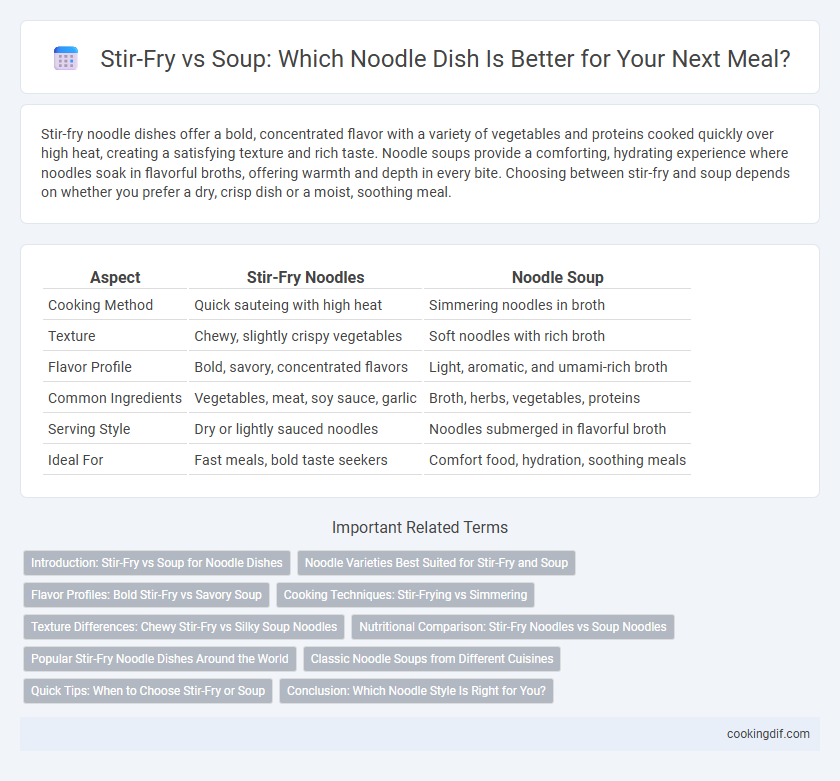 Stir-Fry vs Soup: Which Noodle Dish Is Better for Your Next Meal?

Stir-fry noodle dishes offer a bold, concentrated flavor with a variety of vegetables and proteins cooked quickly over high heat, creating a satisfying texture and rich taste. Noodle soups provide a comforting, hydrating experience where noodles soak in flavorful broths, offering warmth and depth in every bite. Choosing between stir-fry and soup depends on whether you prefer a dry, crisp dish or a moist, soothing meal.

| Aspect | Stir-Fry Noodles | Noodle Soup |
|---|---|---|
| Cooking Method | Quick sauteing with high heat | Simmering noodles in broth |
| Texture | Chewy, slightly crispy vegetables | Soft noodles with rich broth |
| Flavor Profile | Bold, savory, concentrated flavors | Light, aromatic, and umami-rich broth |
| Common Ingredients | Vegetables, meat, soy sauce, garlic | Broth, herbs, vegetables, proteins |
| Serving Style | Dry or lightly sauced noodles | Noodles submerged in flavorful broth |
| Ideal For | Fast meals, bold taste seekers | Comfort food, hydration, soothing meals |

Important Related Terms

Introduction: Stir-Fry vs Soup for Noodle Dishes
Noodle Varieties Best Suited for Stir-Fry and Soup
Flavor Profiles: Bold Stir-Fry vs Savory Soup
Cooking Techniques: Stir-Frying vs Simmering
Texture Differences: Chewy Stir-Fry vs Silky Soup Noodles
Nutritional Comparison: Stir-Fry Noodles vs Soup Noodles
Popular Stir-Fry Noodle Dishes Around the World
Classic Noodle Soups from Different Cuisines
Quick Tips: When to Choose Stir-Fry or Soup
Conclusion: Which Noodle Style Is Right for You?

cookingdif.com