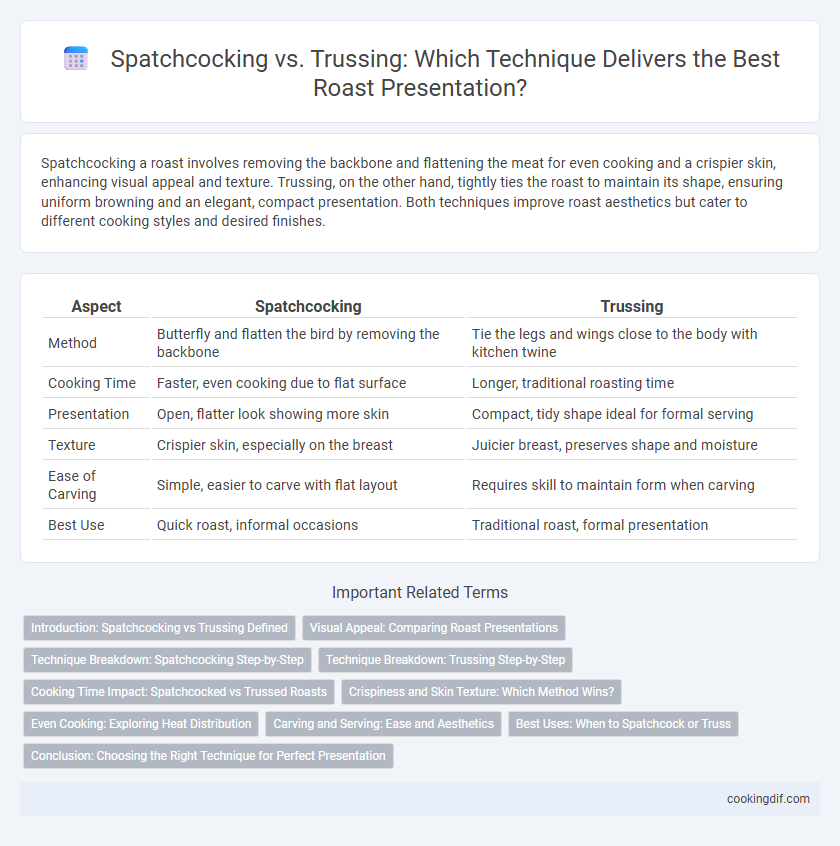 Spatchcocking vs. Trussing: Which Technique Delivers the Best Roast Presentation?

Spatchcocking a roast involves removing the backbone and flattening the meat for even cooking and a crispier skin, enhancing visual appeal and texture. Trussing, on the other hand, tightly ties the roast to maintain its shape, ensuring uniform browning and an elegant, compact presentation. Both techniques improve roast aesthetics but cater to different cooking styles and desired finishes.

| Aspect | Spatchcocking | Trussing |
|---|---|---|
| Method | Butterfly and flatten the bird by removing the backbone | Tie the legs and wings close to the body with kitchen twine |
| Cooking Time | Faster, even cooking due to flat surface | Longer, traditional roasting time |
| Presentation | Open, flatter look showing more skin | Compact, tidy shape ideal for formal serving |
| Texture | Crispier skin, especially on the breast | Juicier breast, preserves shape and moisture |
| Ease of Carving | Simple, easier to carve with flat layout | Requires skill to maintain form when carving |
| Best Use | Quick roast, informal occasions | Traditional roast, formal presentation |

Important Related Terms

Introduction: Spatchcocking vs Trussing Defined
Visual Appeal: Comparing Roast Presentations
Technique Breakdown: Spatchcocking Step-by-Step
Technique Breakdown: Trussing Step-by-Step
Cooking Time Impact: Spatchcocked vs Trussed Roasts
Crispiness and Skin Texture: Which Method Wins?
Even Cooking: Exploring Heat Distribution
Carving and Serving: Ease and Aesthetics
Best Uses: When to Spatchcock or Truss
Conclusion: Choosing the Right Technique for Perfect Presentation

cookingdif.com